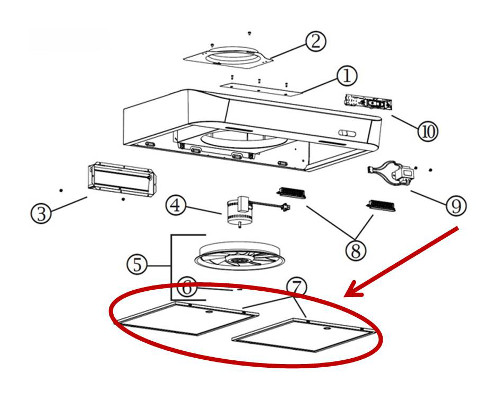 2
1
10
3
4
9
8
5
6
7