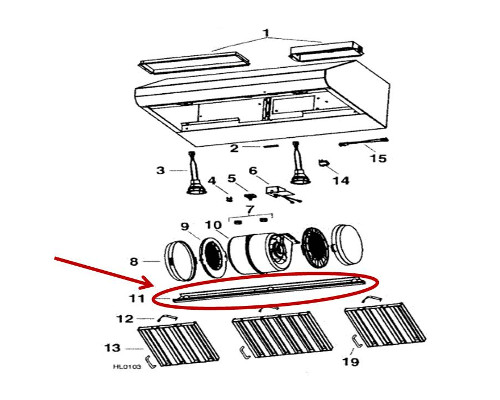 1
2
15
3
4
5
6
14
7
9
10
8
11
12
13
19
HL0103