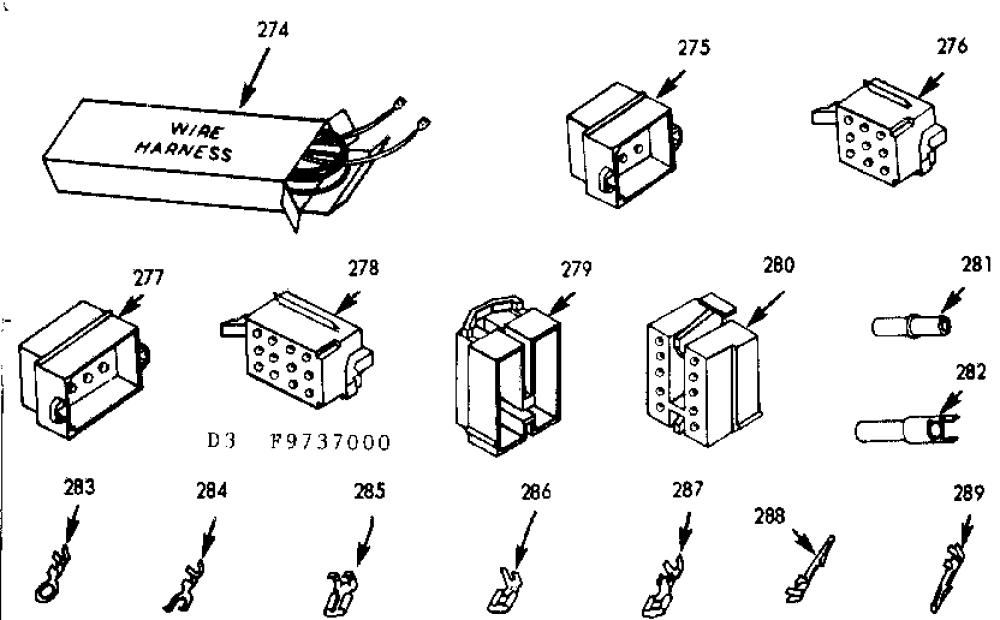 274

WIRE HARNESS

275

276

277

278

279

280

281

282

D3 F9737000

283

284

285

286

287

288

289