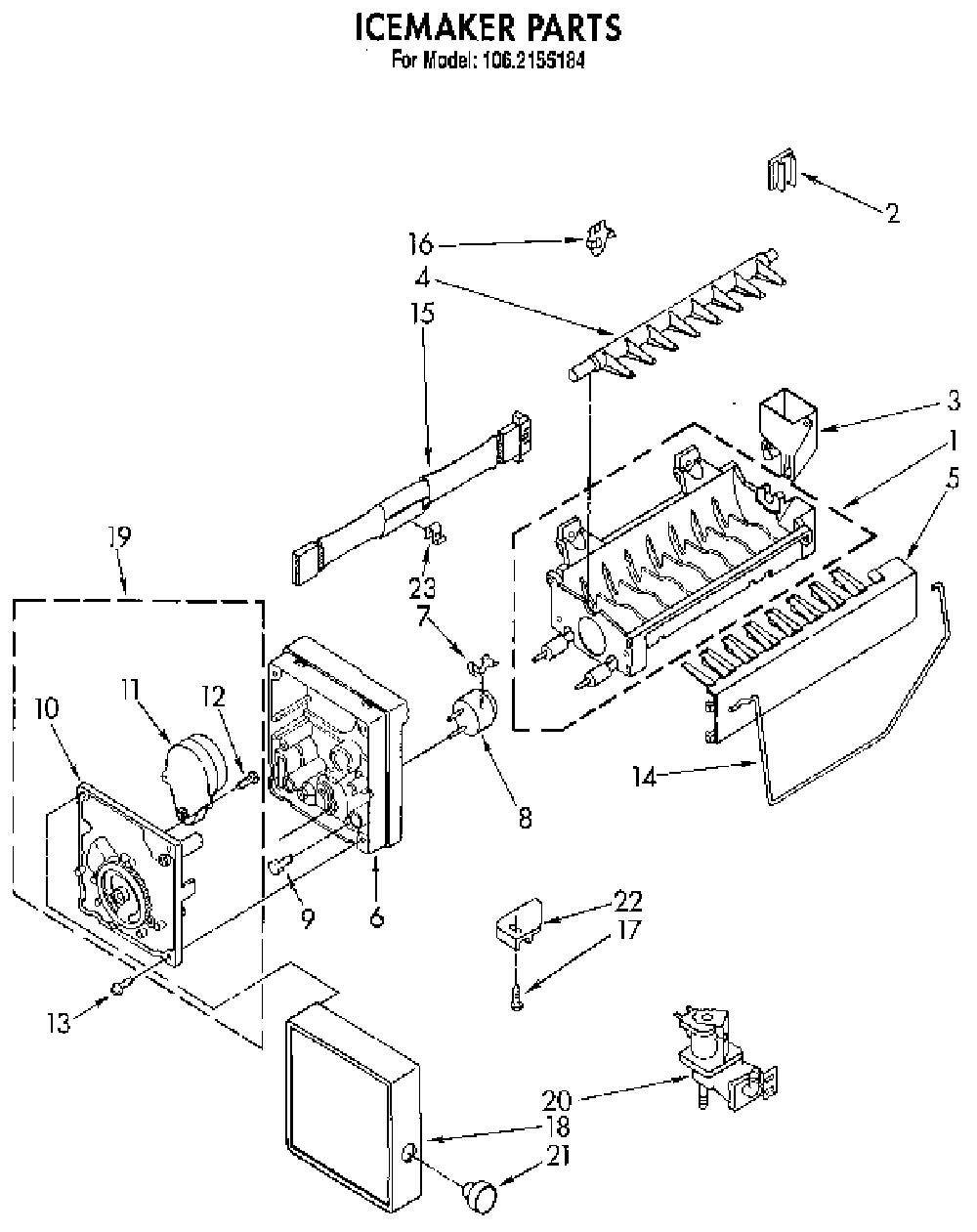 ICEMAKER PARTS
For Model: 106.2155184

2
16
4
15
3
1
5
19
23
7
11
12
10
8
14
9
6
22
17
13
20
18
21