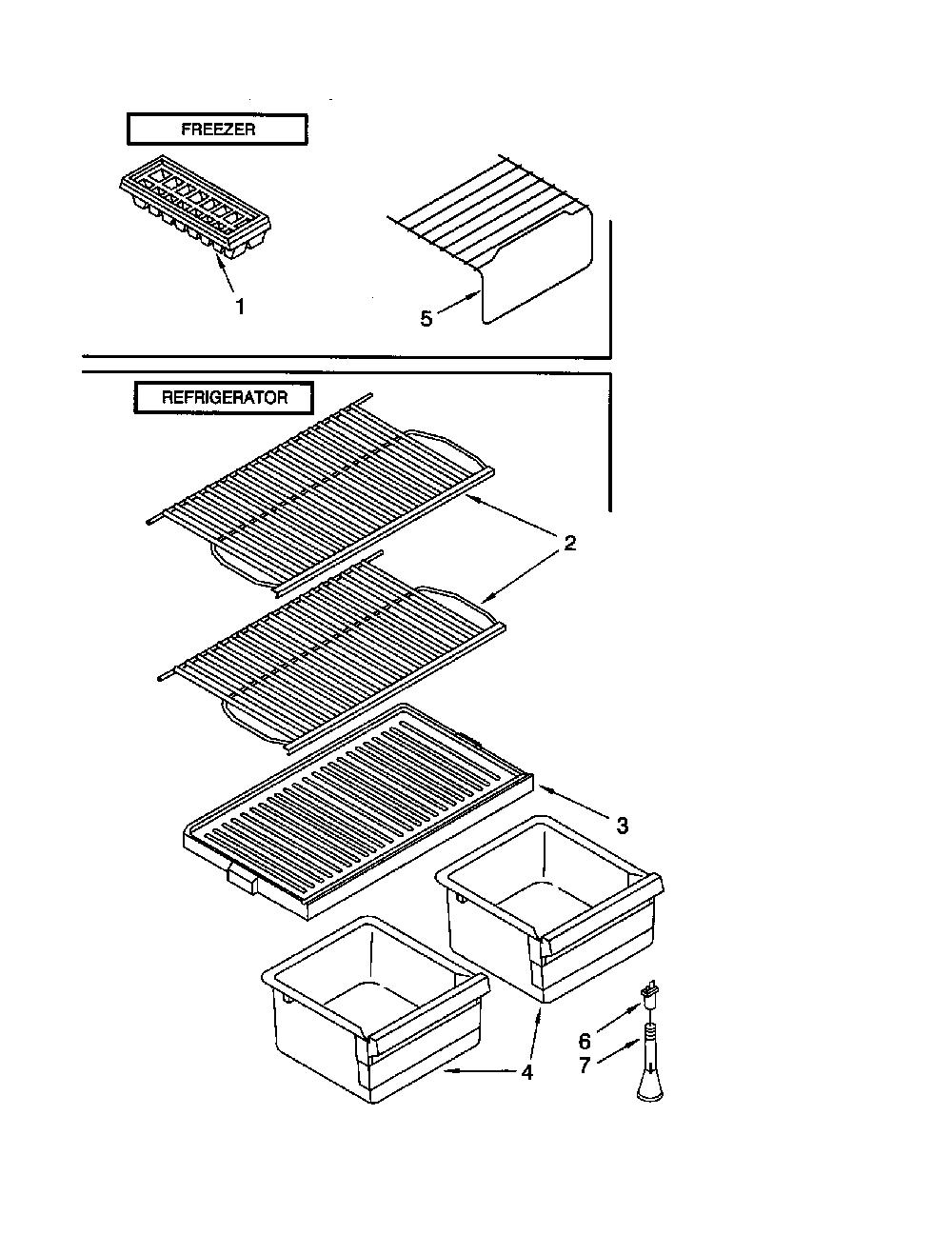 FREEZER

1

5

REFRIGERATOR

2

3

4

6

7