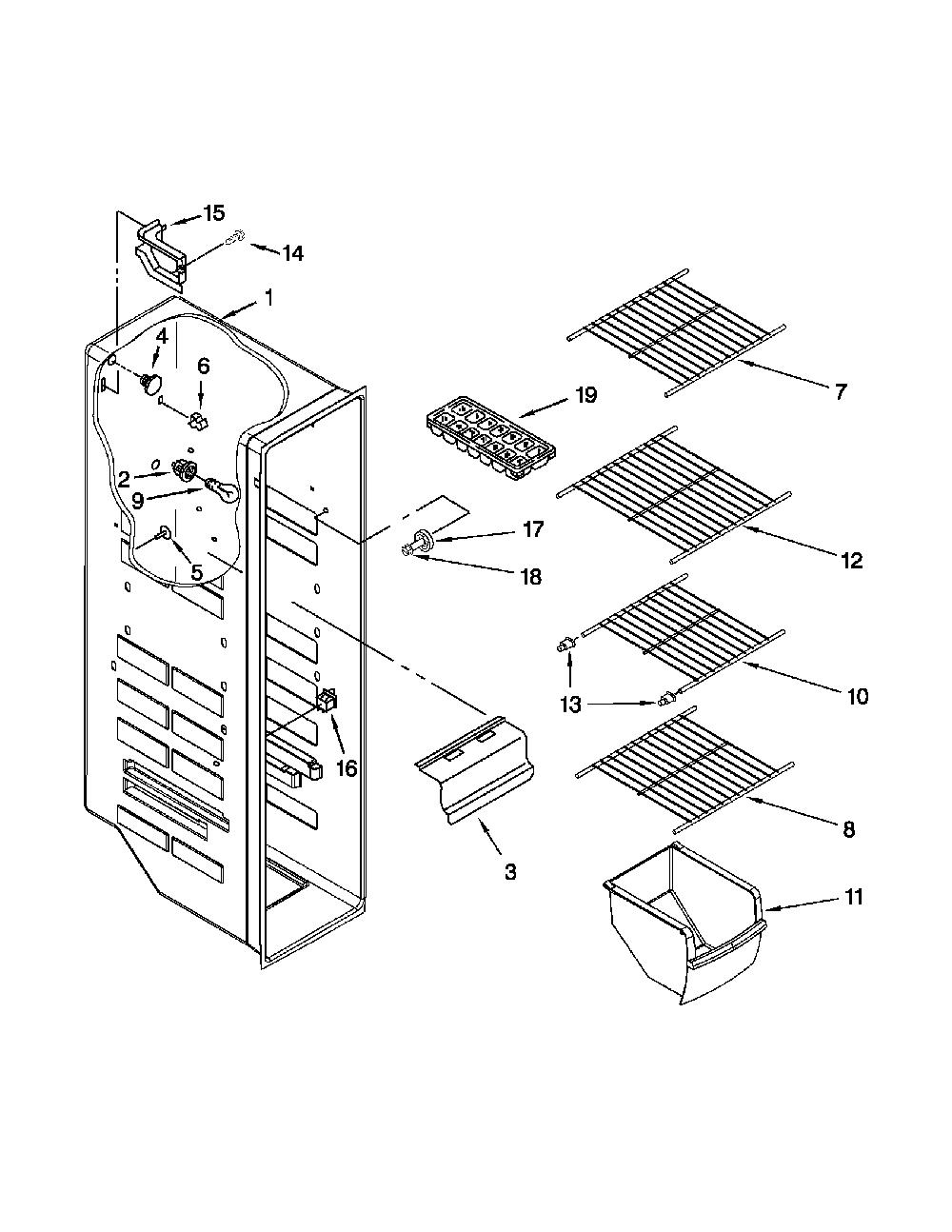 15
14
1
4
6
2
9
5
19
7
17
18
12
13
10
16
3
8
11