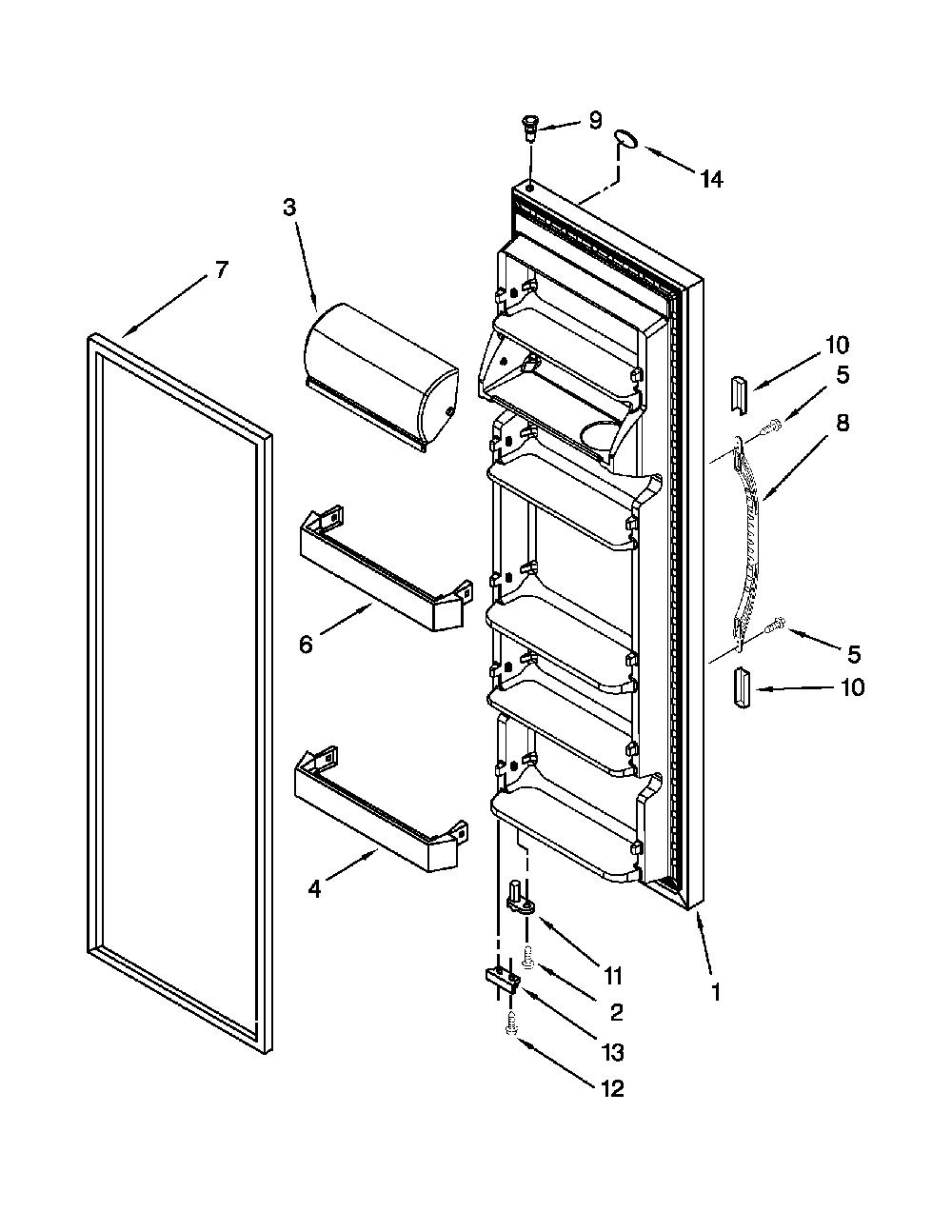 9
14
3
7
10
5
8
6
5
10
4
11
2
1
13
12