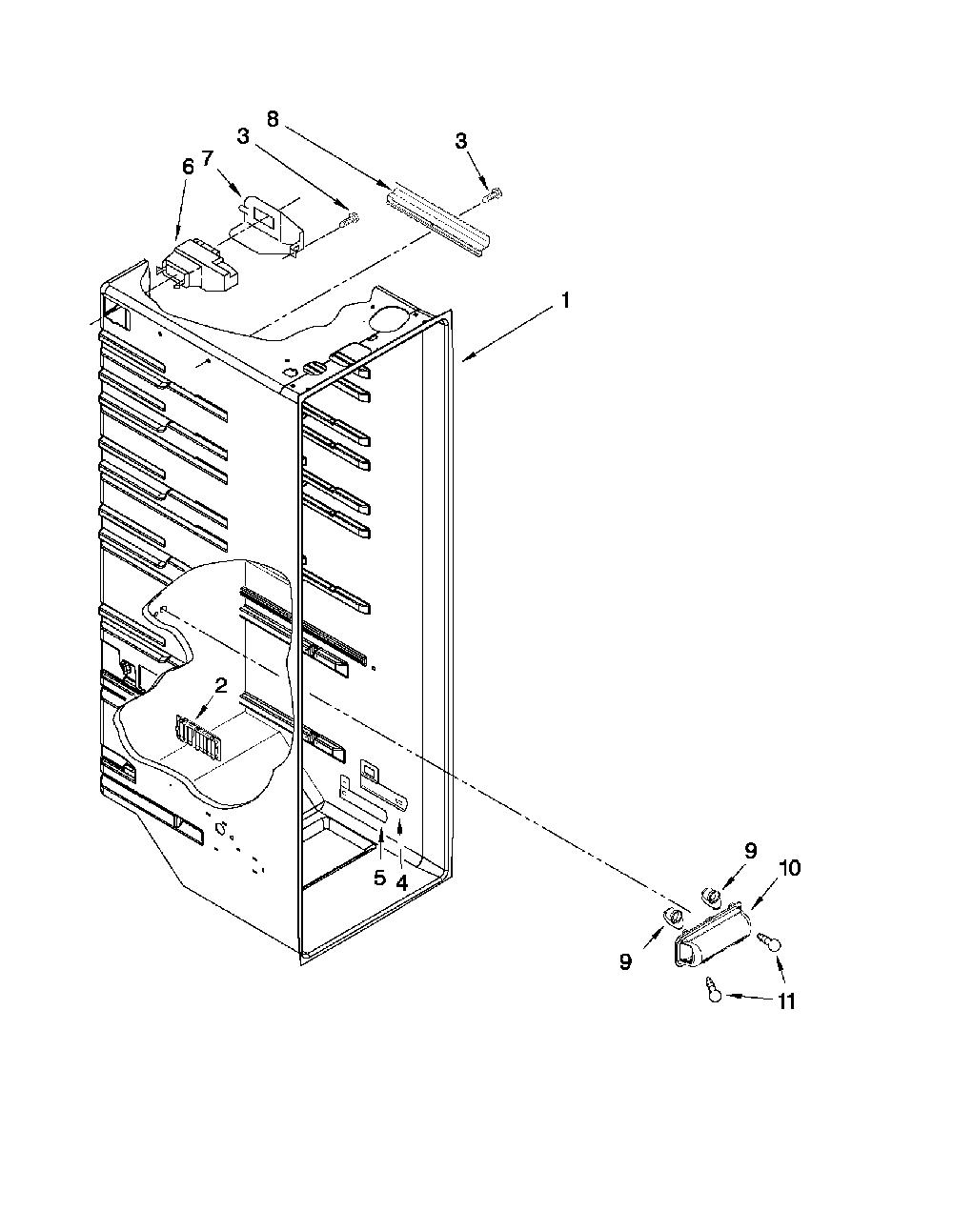 8
3
3
7
6
1
2
5
4
9
10
9
11