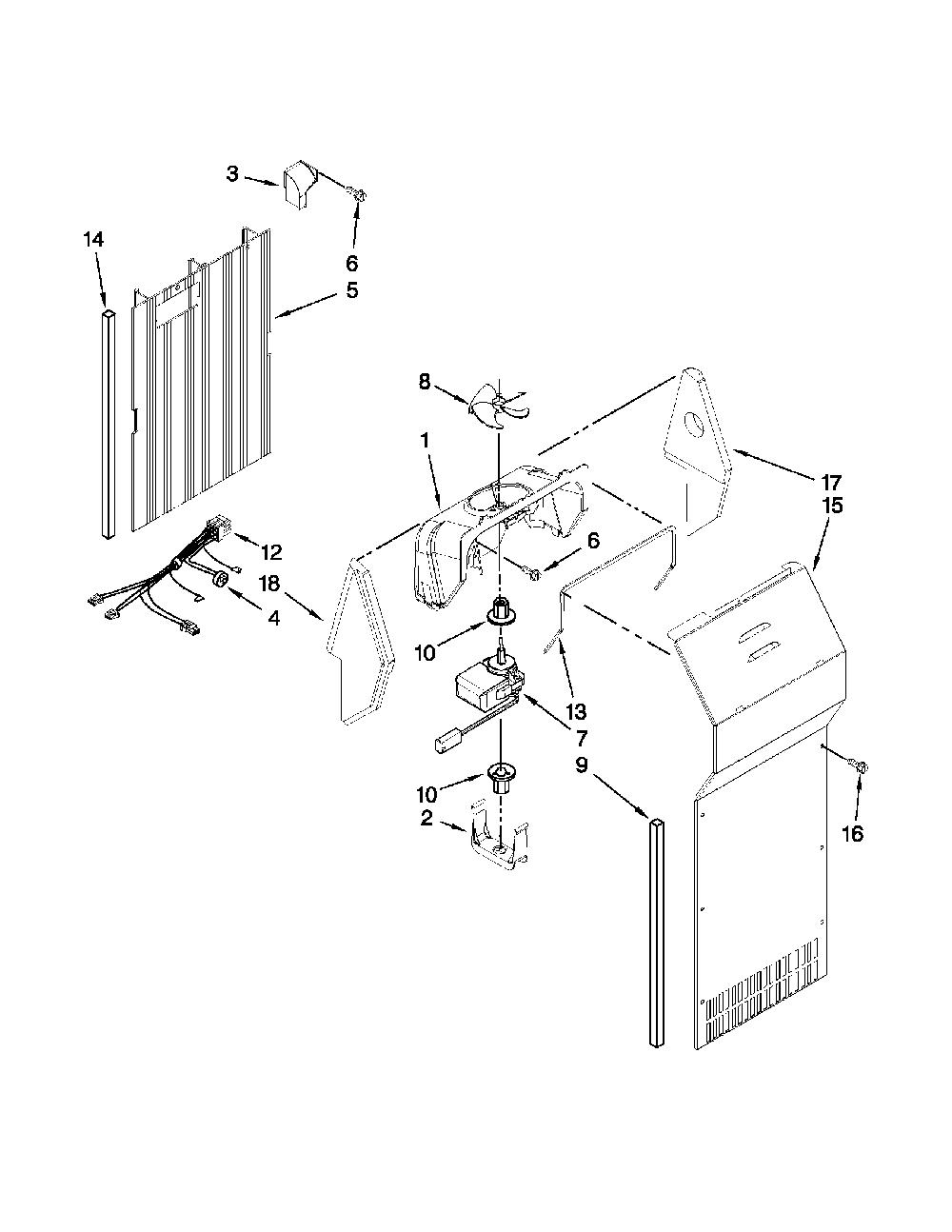 3
6
14
5
8
1
17
15
12
6
18
4
10
13
7
9
10
2
16