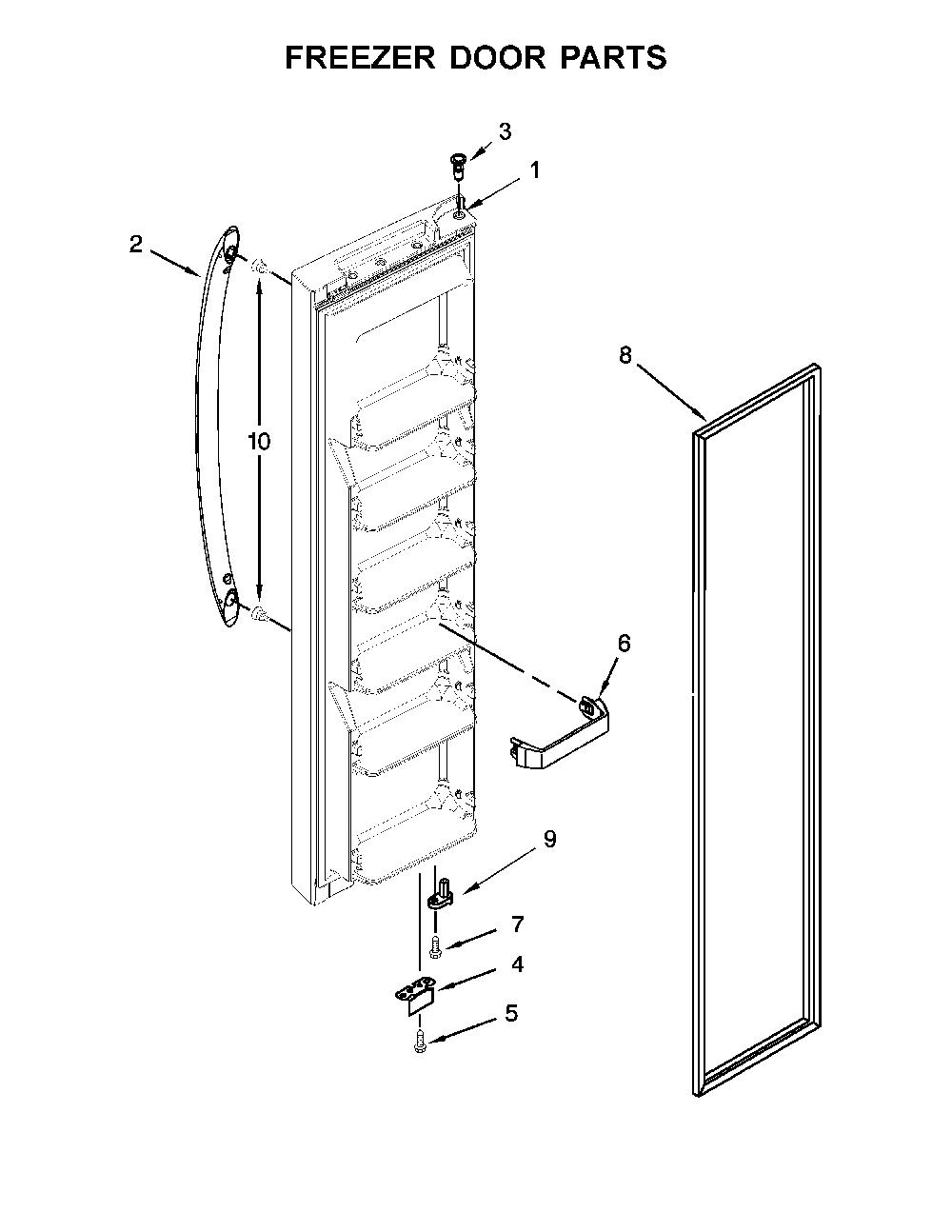 FREEZER DOOR PARTS

3

1

2

10

8

6

9

7

4

5