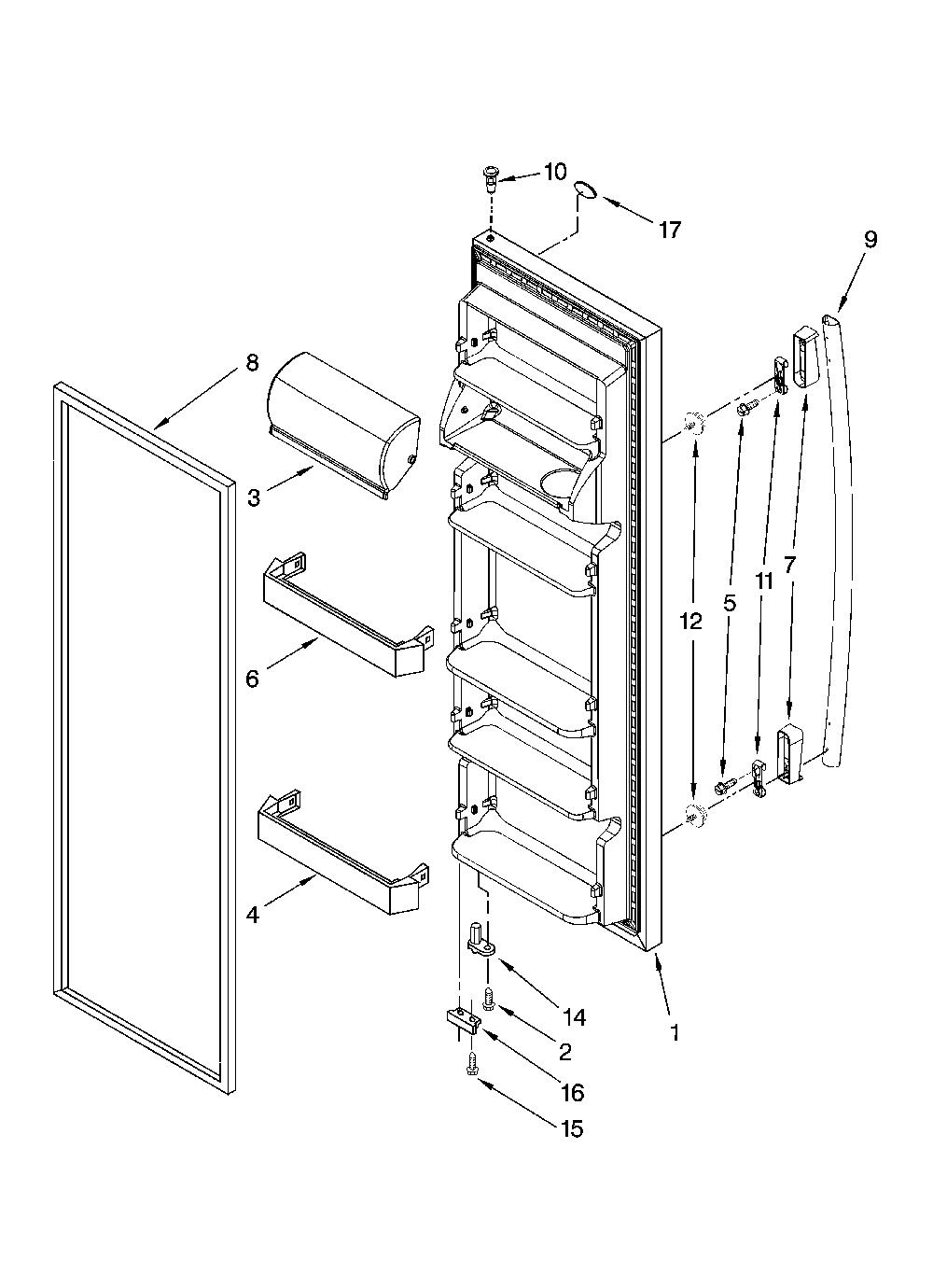 10
17
9
8
3
12
5
11
7
6
4
14
2
1
16
15