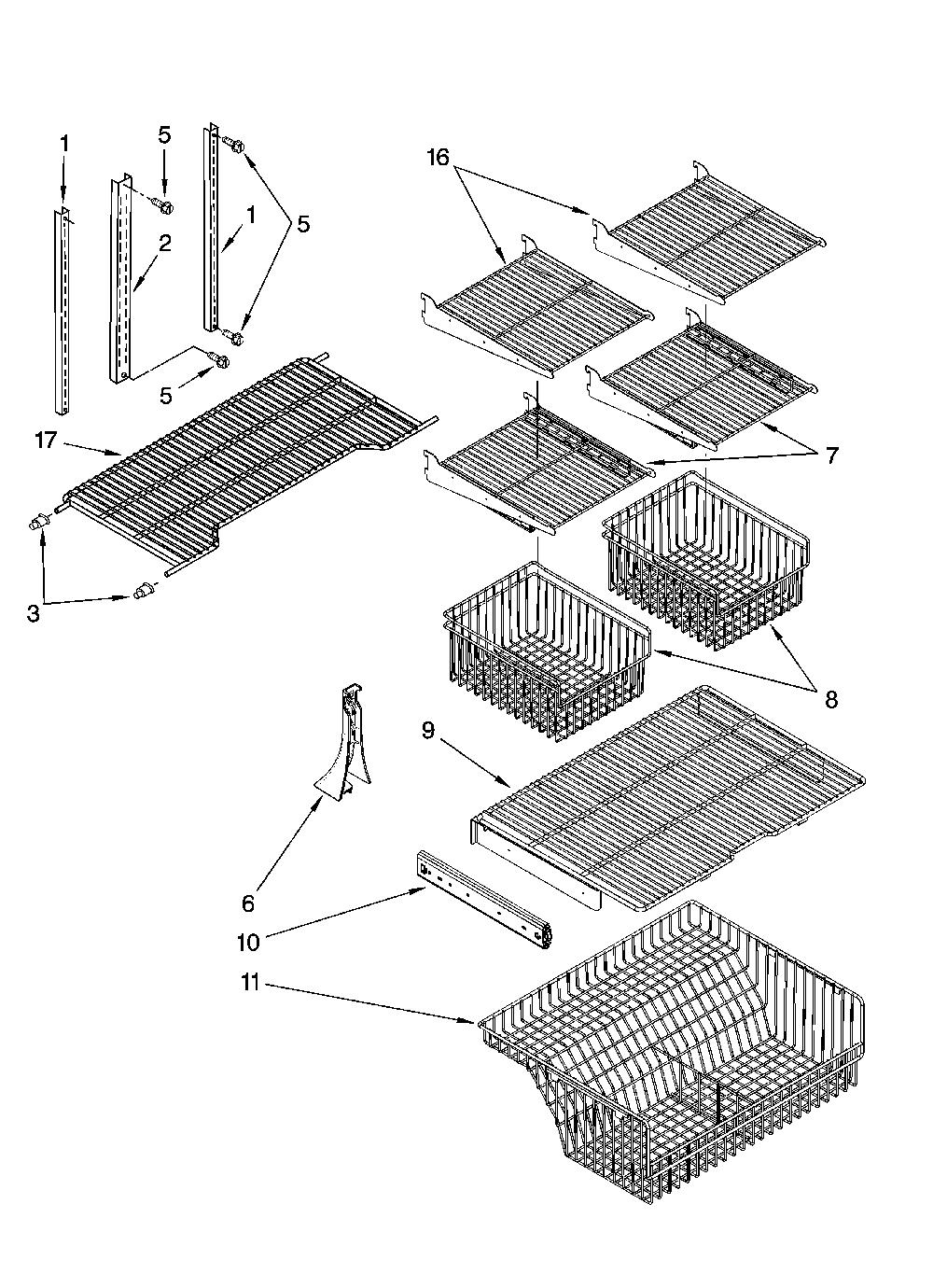 1
5
16
1
5
2
5
17
7
3
8
9
6
10
11