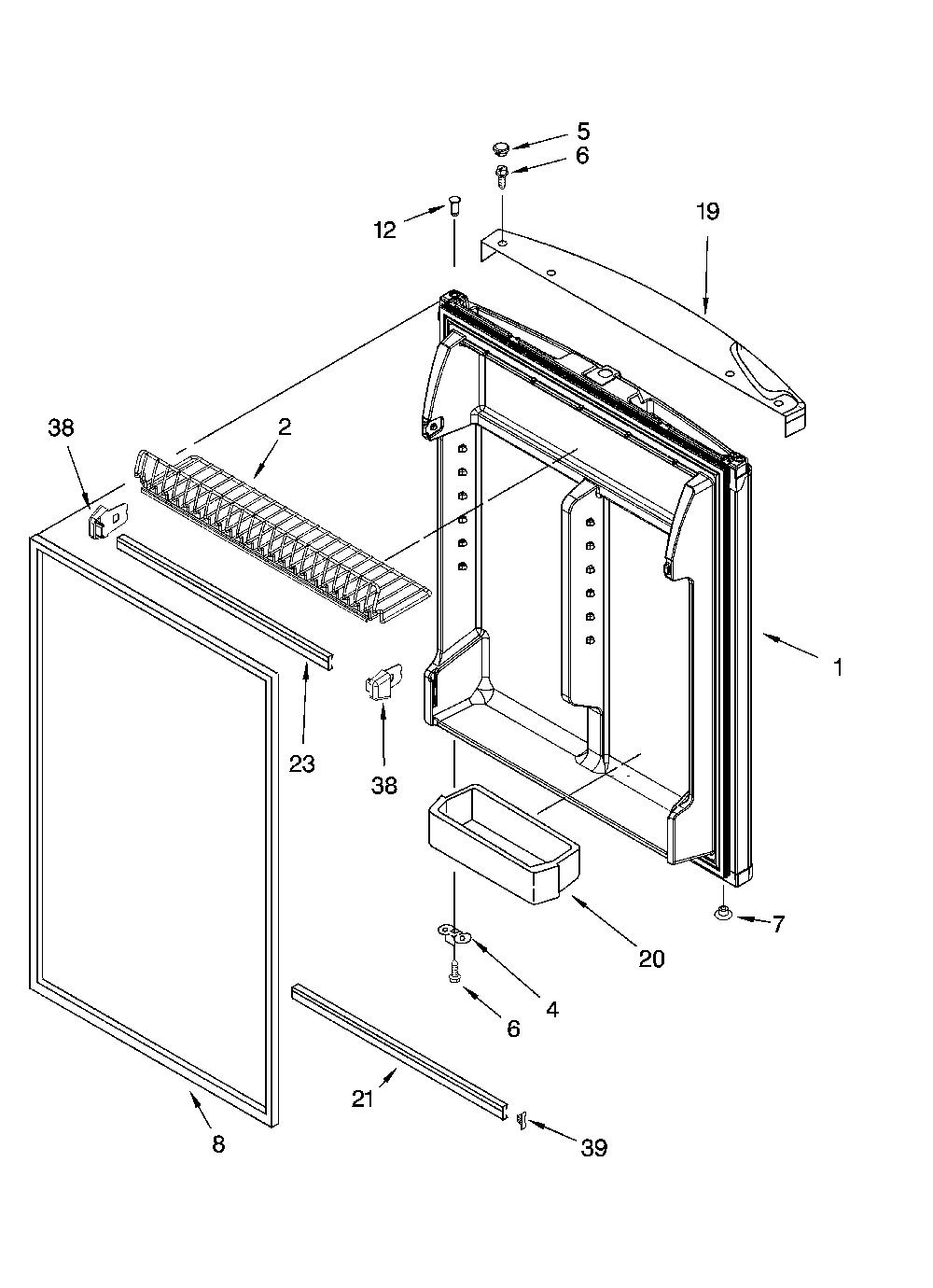 5
6
12
19
38
2
1
23
38
20
7
4
6
21
8
39