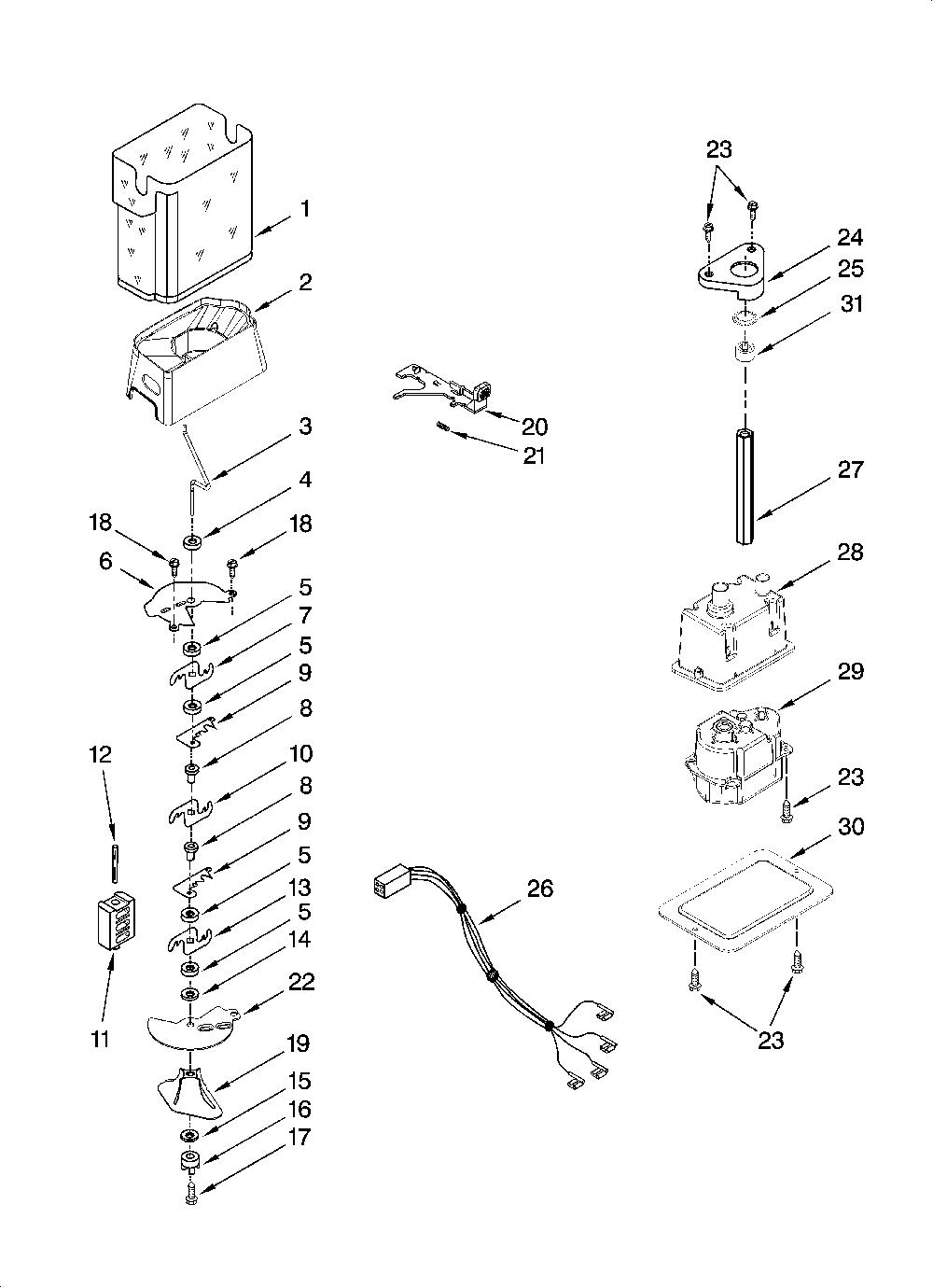 1
2
3
4
18
18
6
5
7
5
9
8
10
8
9
5
13
5
14
22
19
15
16
17
12
11
20
21
26
23
24
25
31
27
28
29
23
30
23