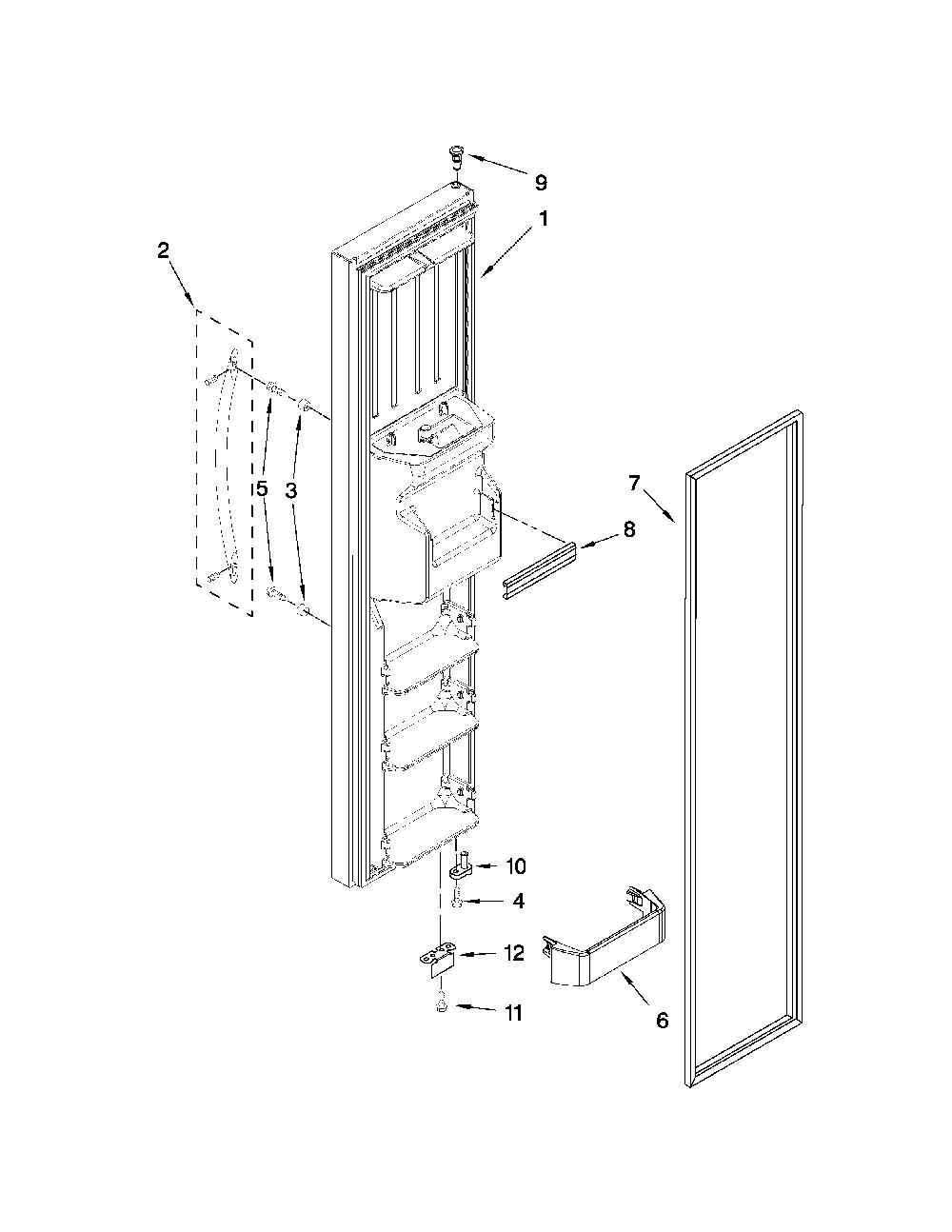 9
1
2
5
3
7
8
10
4
12
11
6