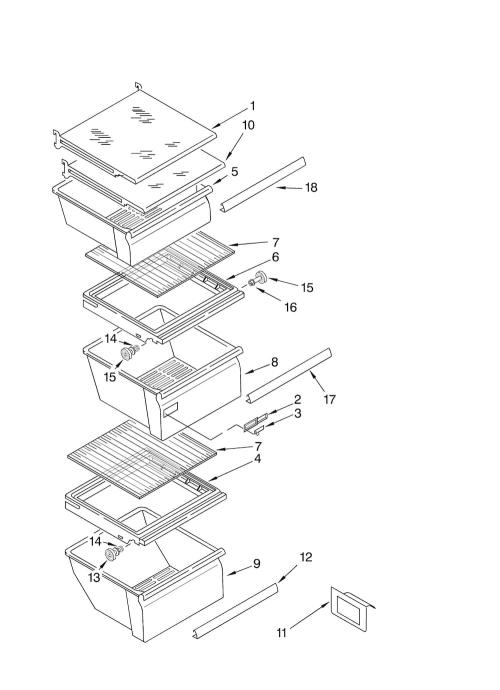 1
10
5
18
7
6
15
16
14
15
8
17
2
3
7
4
14
13
9
12
11