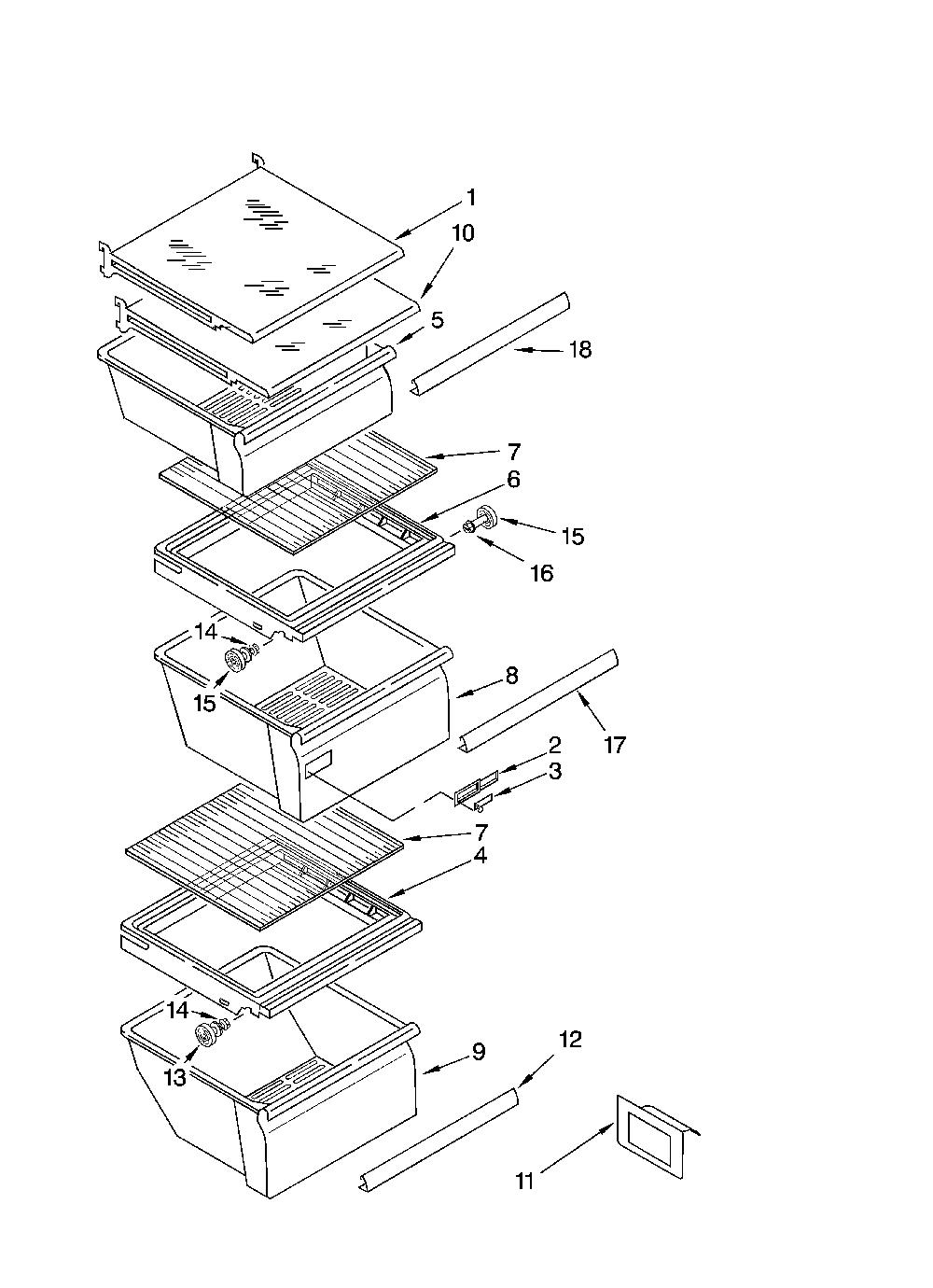 1
10
5
18
7
6
15
16
14
15
8
17
2
3
7
4
14
13
9
12
11