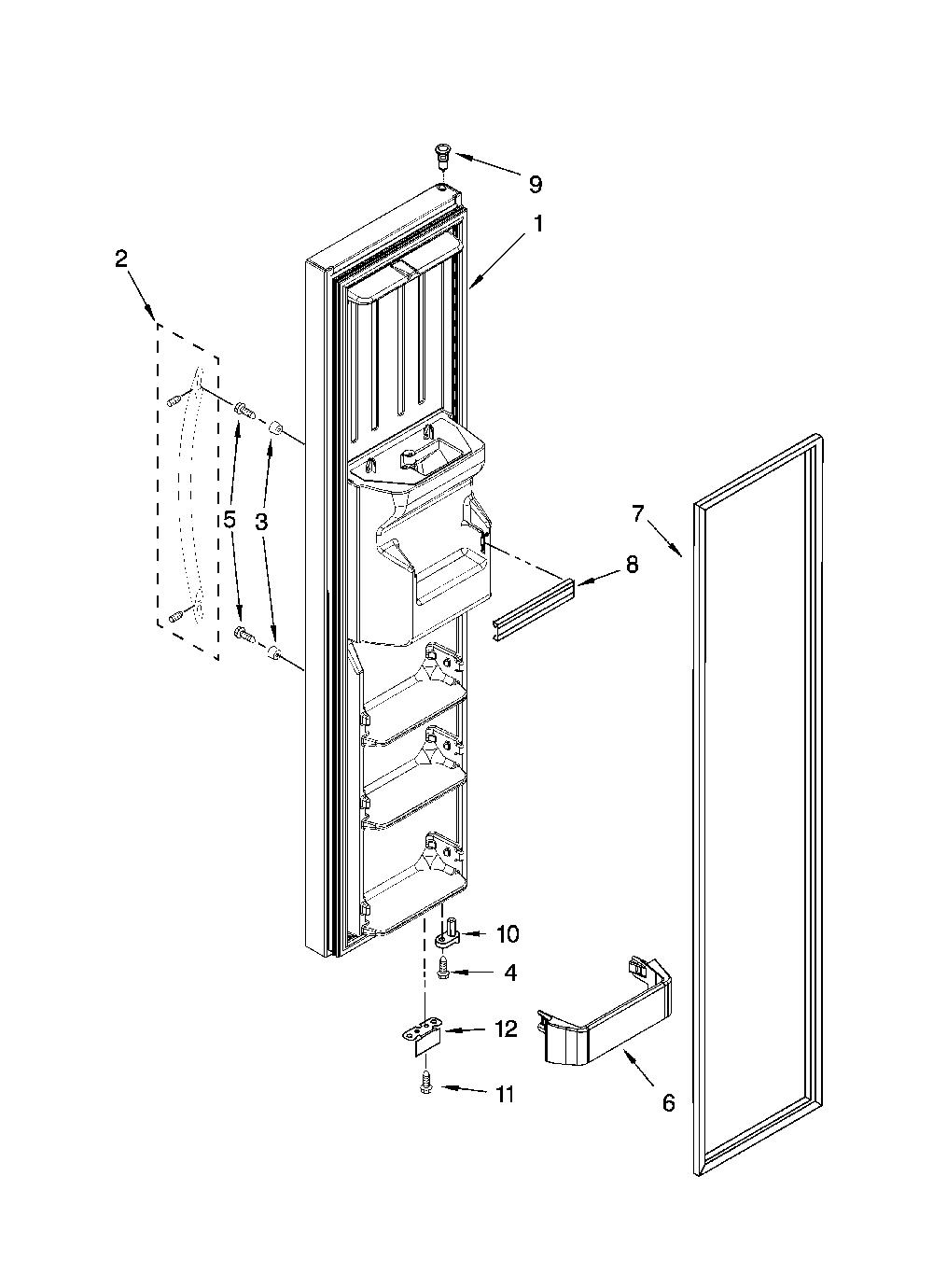 9
1
2
5
3
7
8
10
4
12
11
6