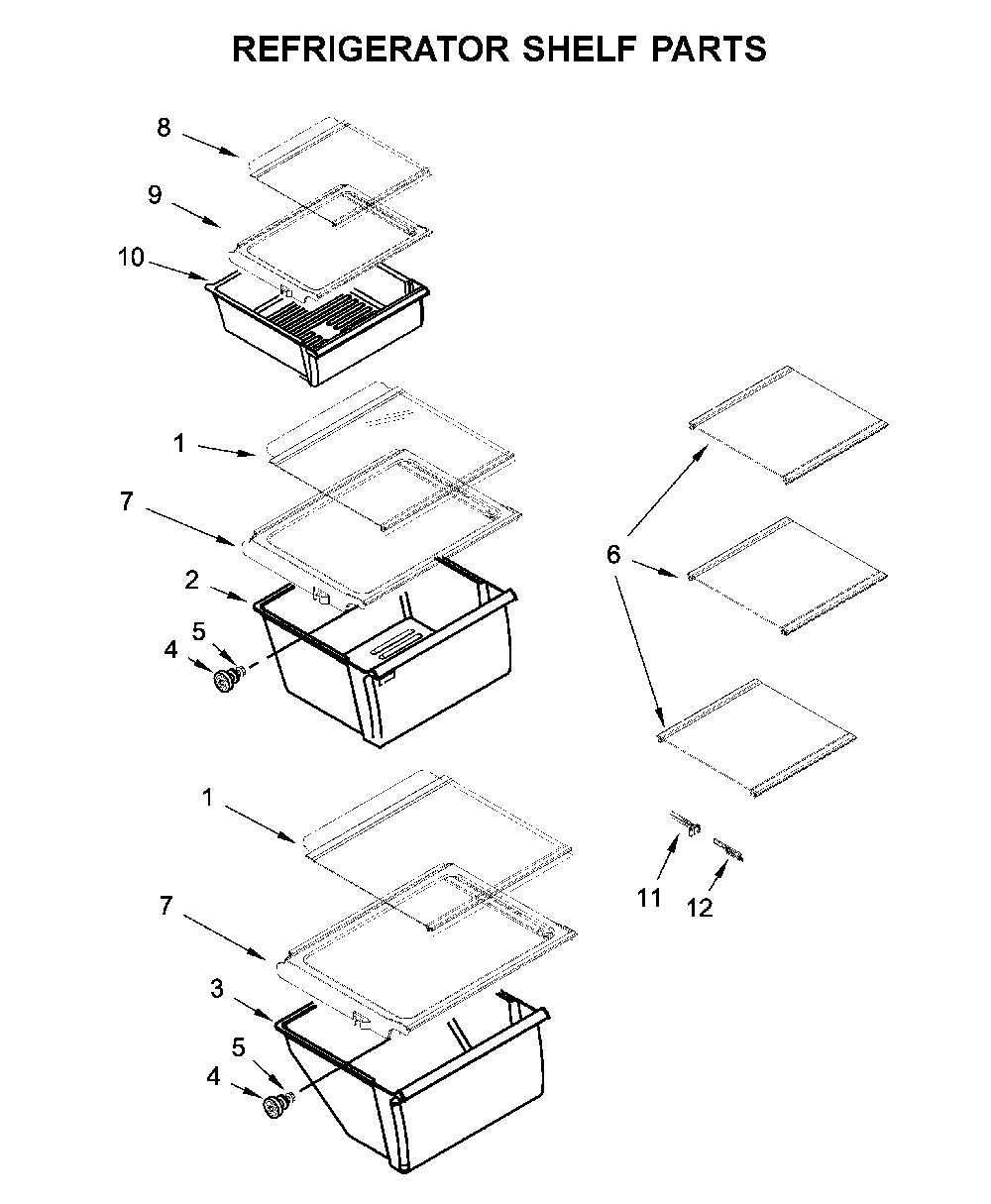 REFRIGERATOR SHELF PARTS

8
9
10
1
7
2
5
4
6
1
7
3
5
4
11
12