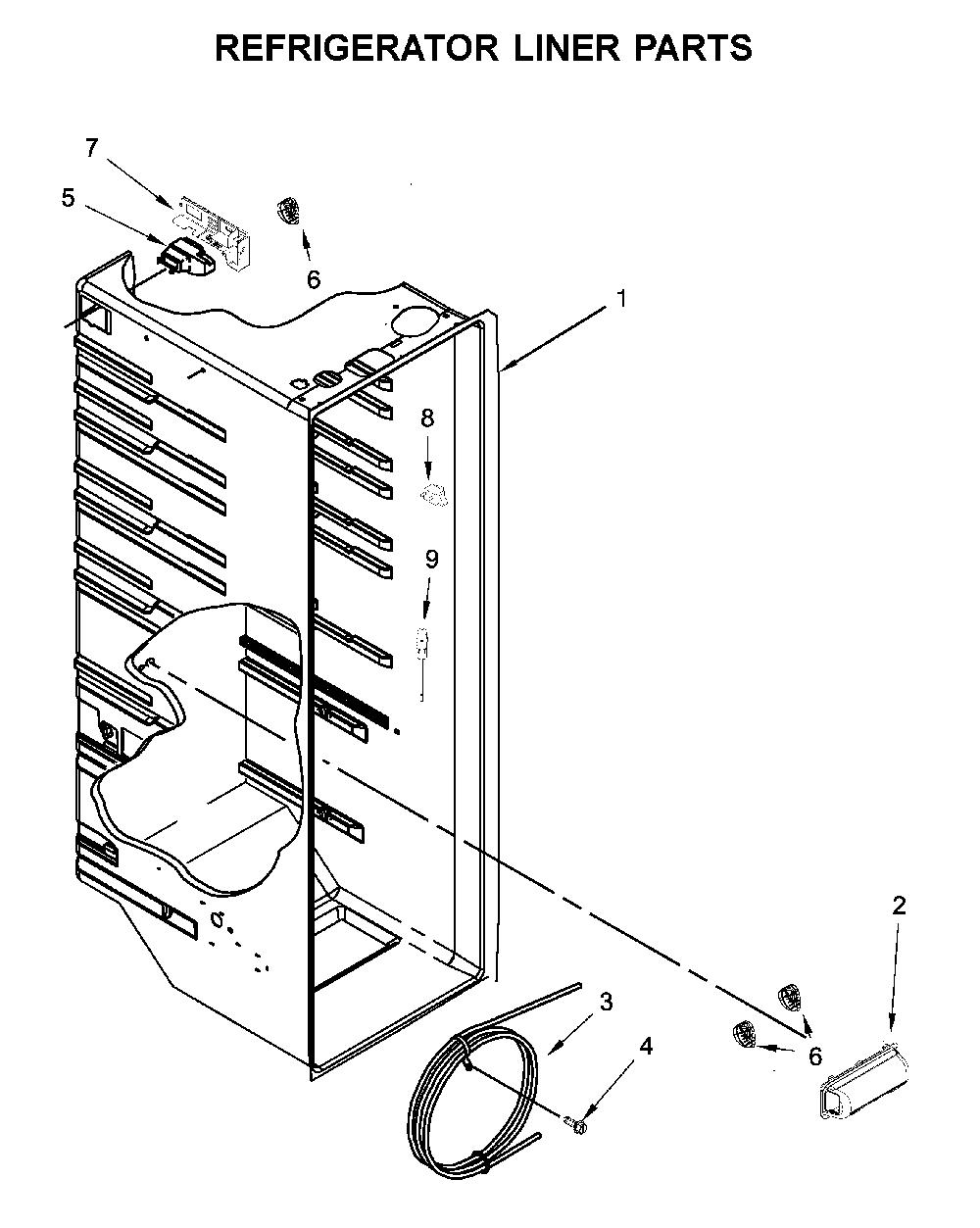 REFRIGERATOR LINER PARTS

7
5
6
1
8
9
2
3
4
6