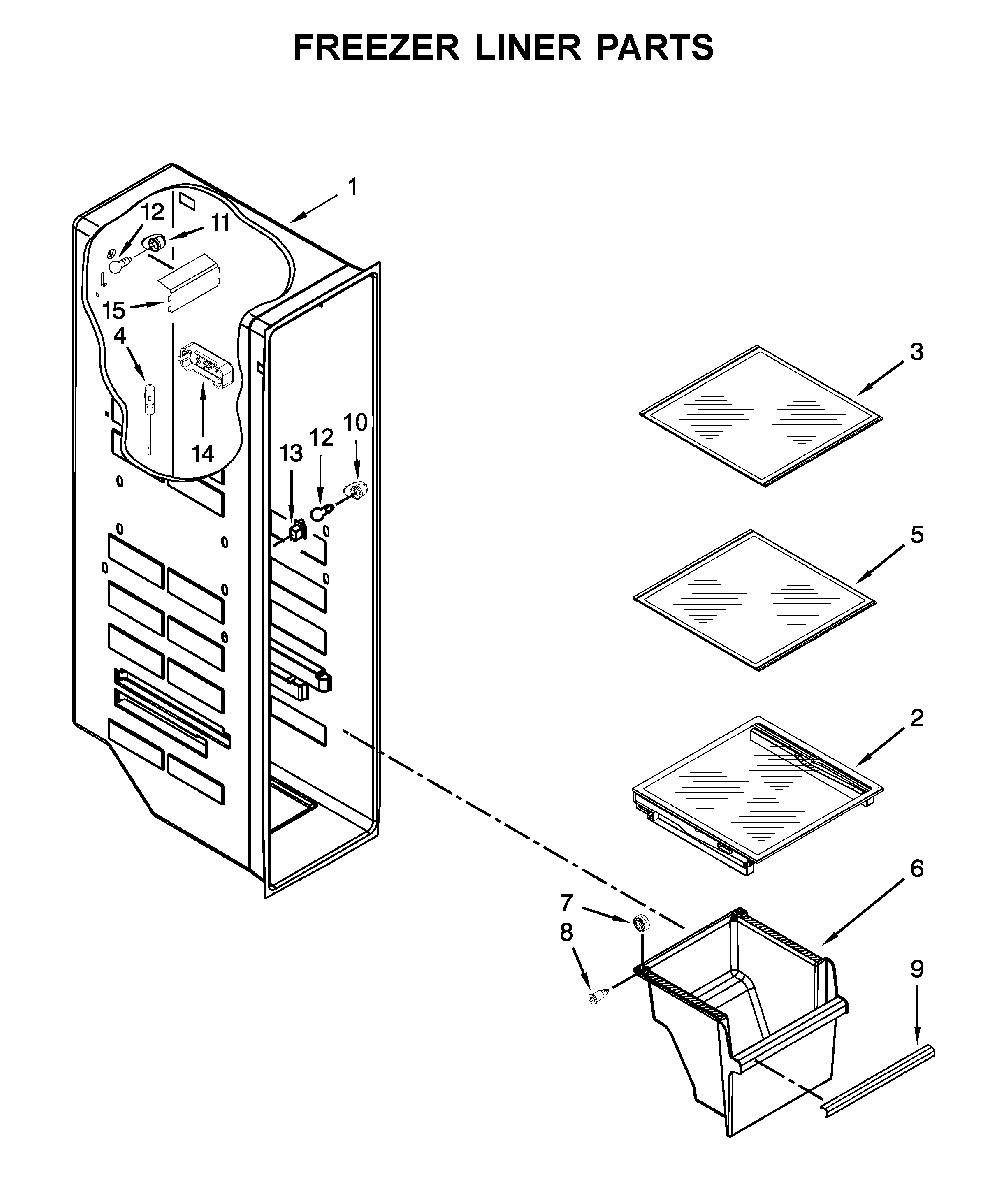 FREEZER LINER PARTS

1
12
11
15
4
14
13
12
10
3
5
2
6
7
8
9