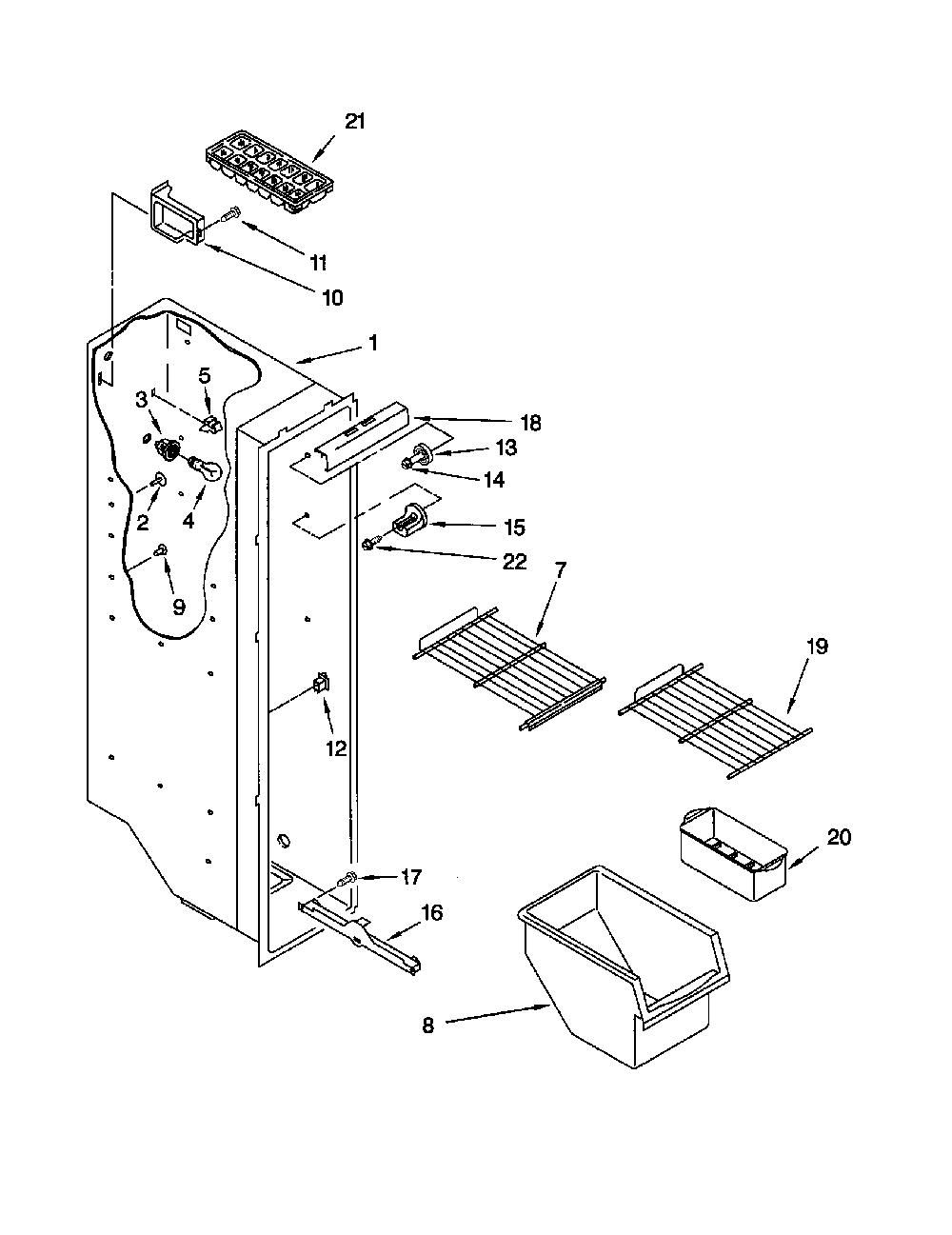 21
11
10
1
5
3
18
13
14
2
4
15
22
9
7
19
12
20
17
16
8