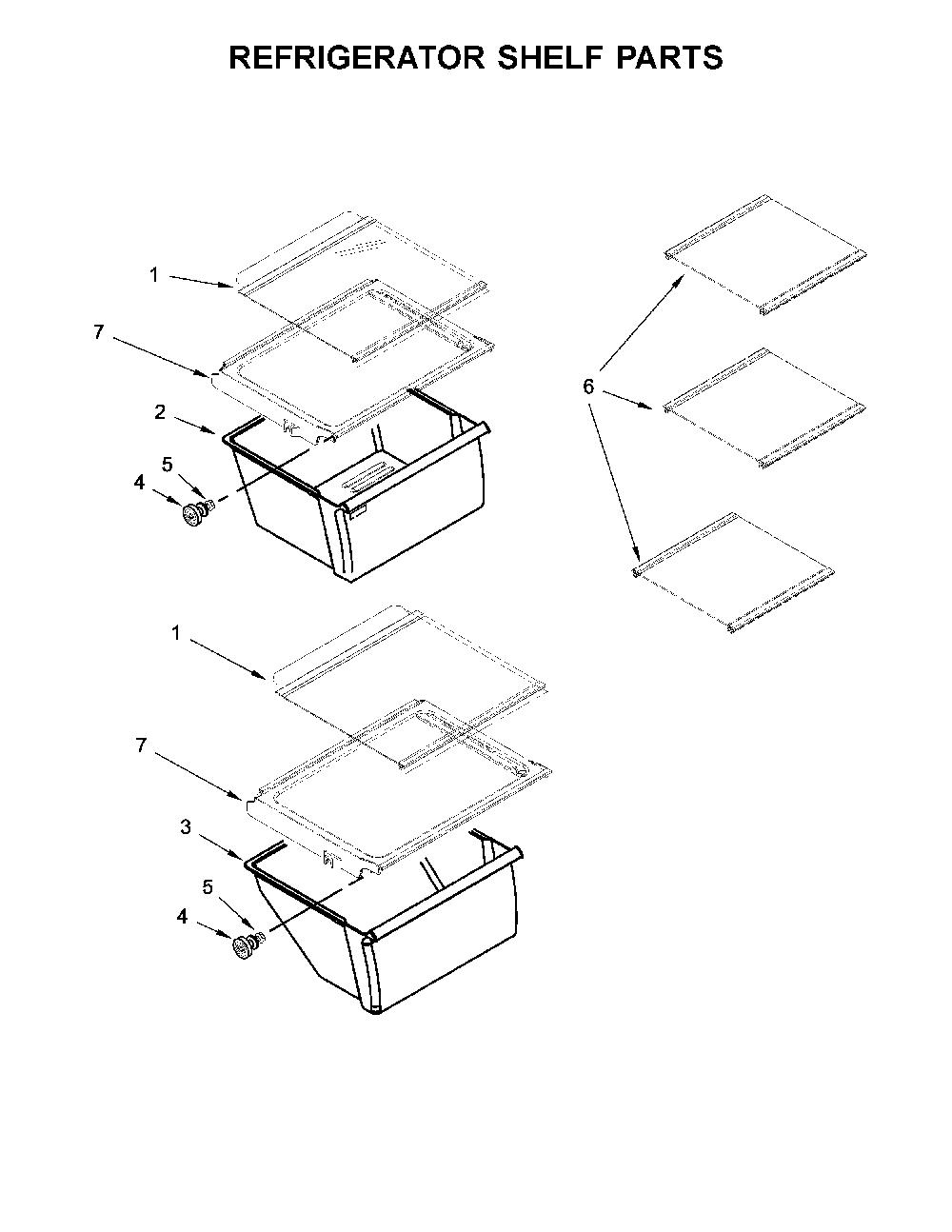 REFRIGERATOR SHELF PARTS

1
7
2
5
4
6
1
7
3
5
4