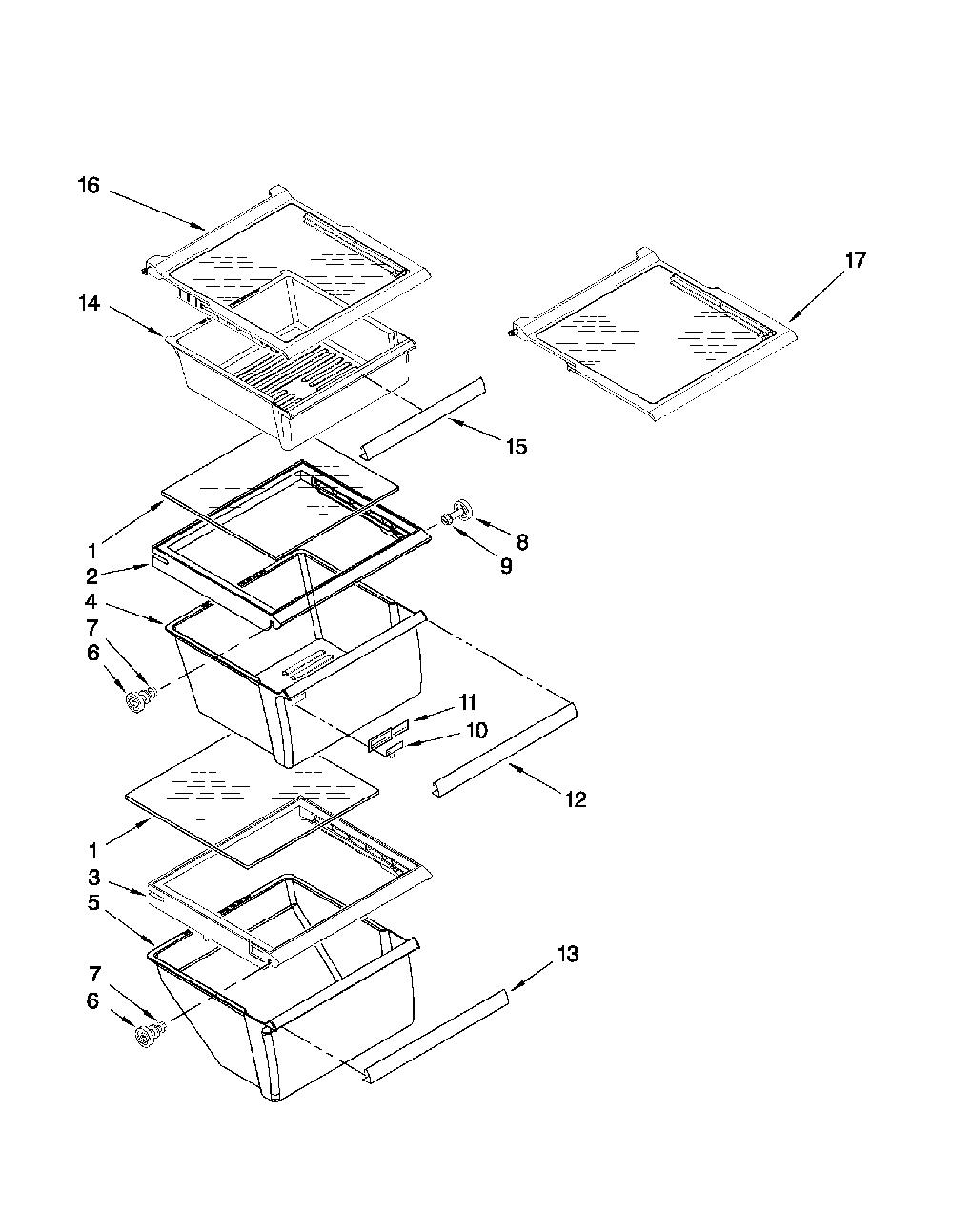 16
17
14
15
1
8
9
2
4
7
6
11
10
12
1
3
5
13
7
6