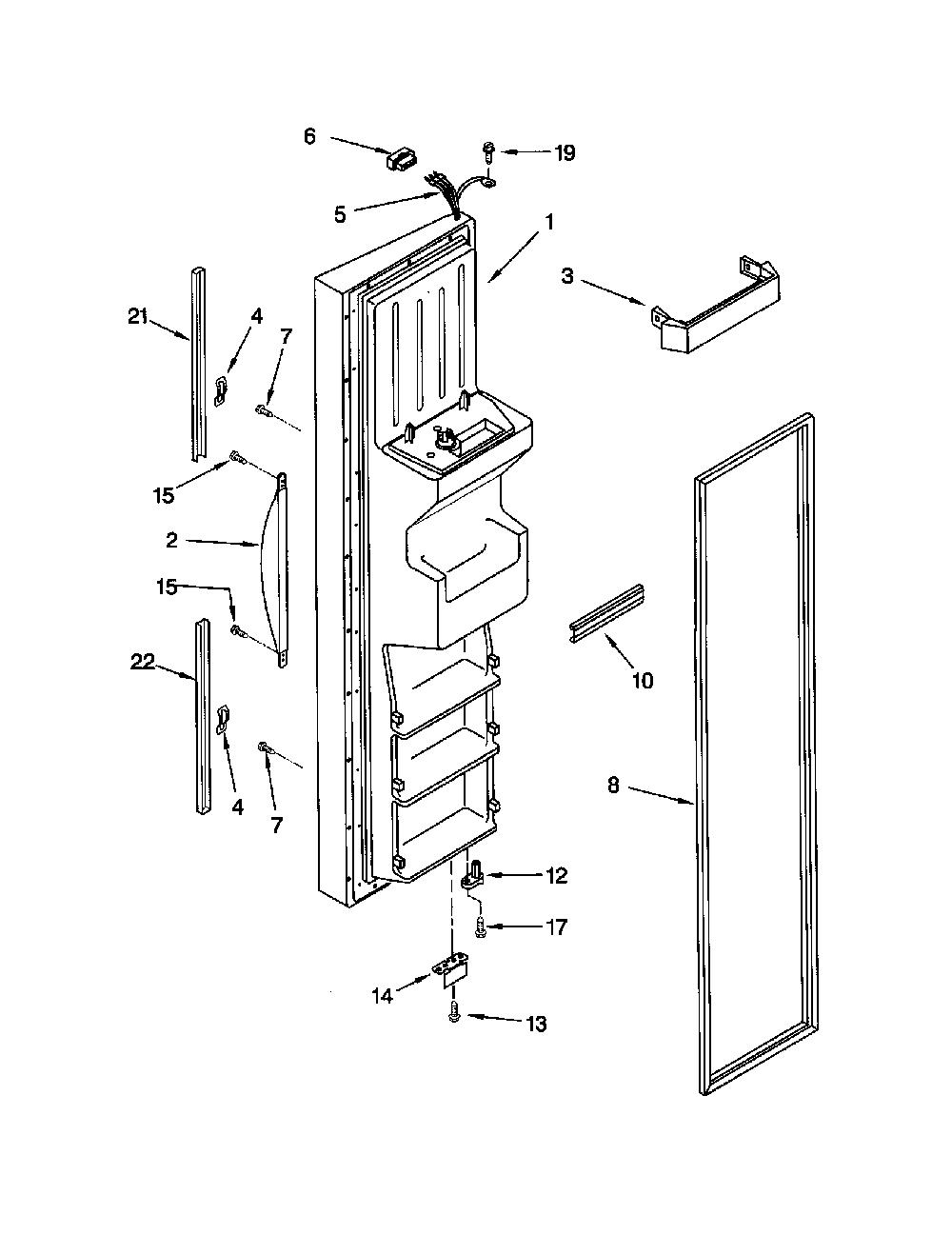 6
19
5
1
3
21
4
7
15
2
15
22
4
7
10
8
12
17
14
13