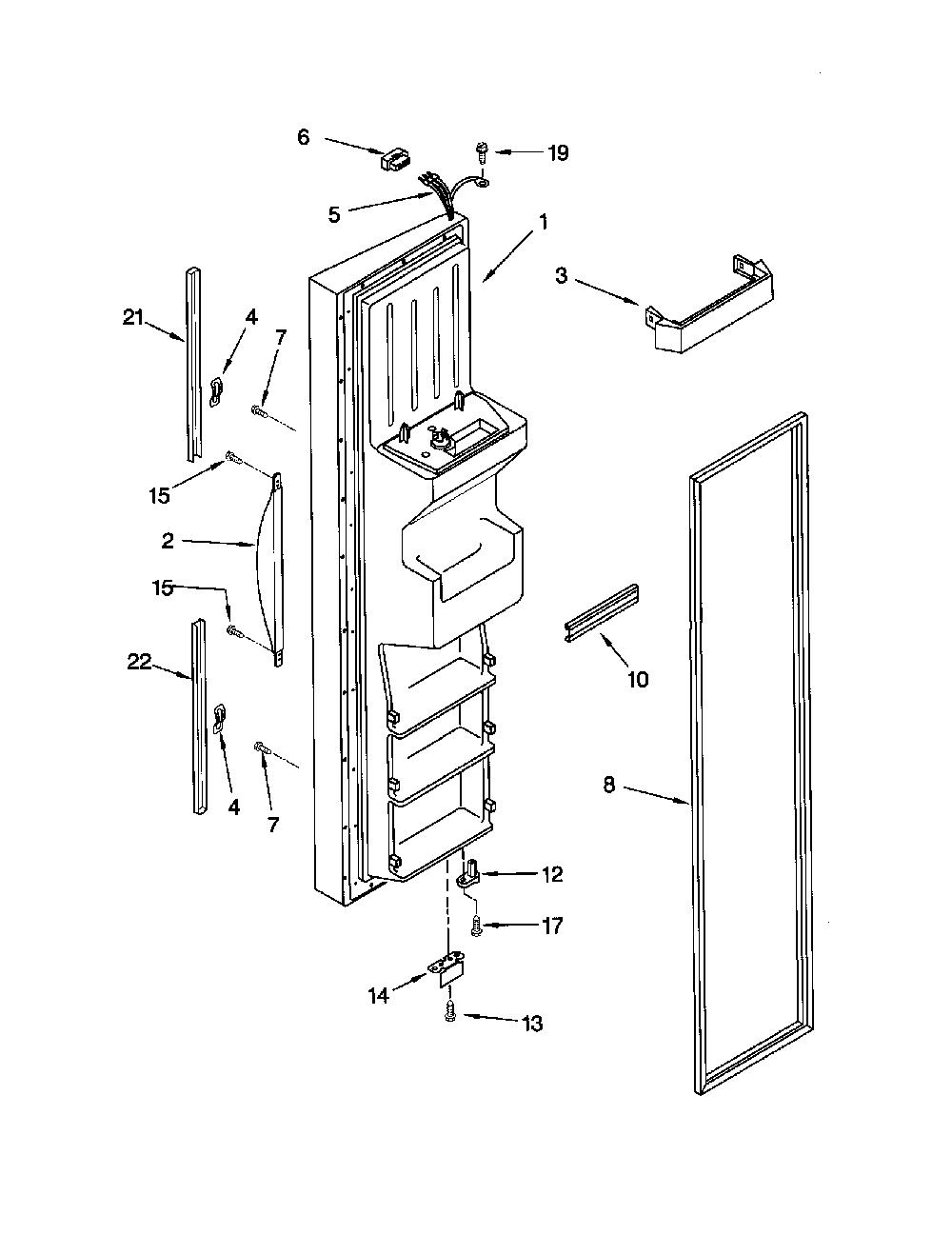 6
19
5
1
3
21
4
7
15
2
15
22
4
7
10
8
12
17
14
13