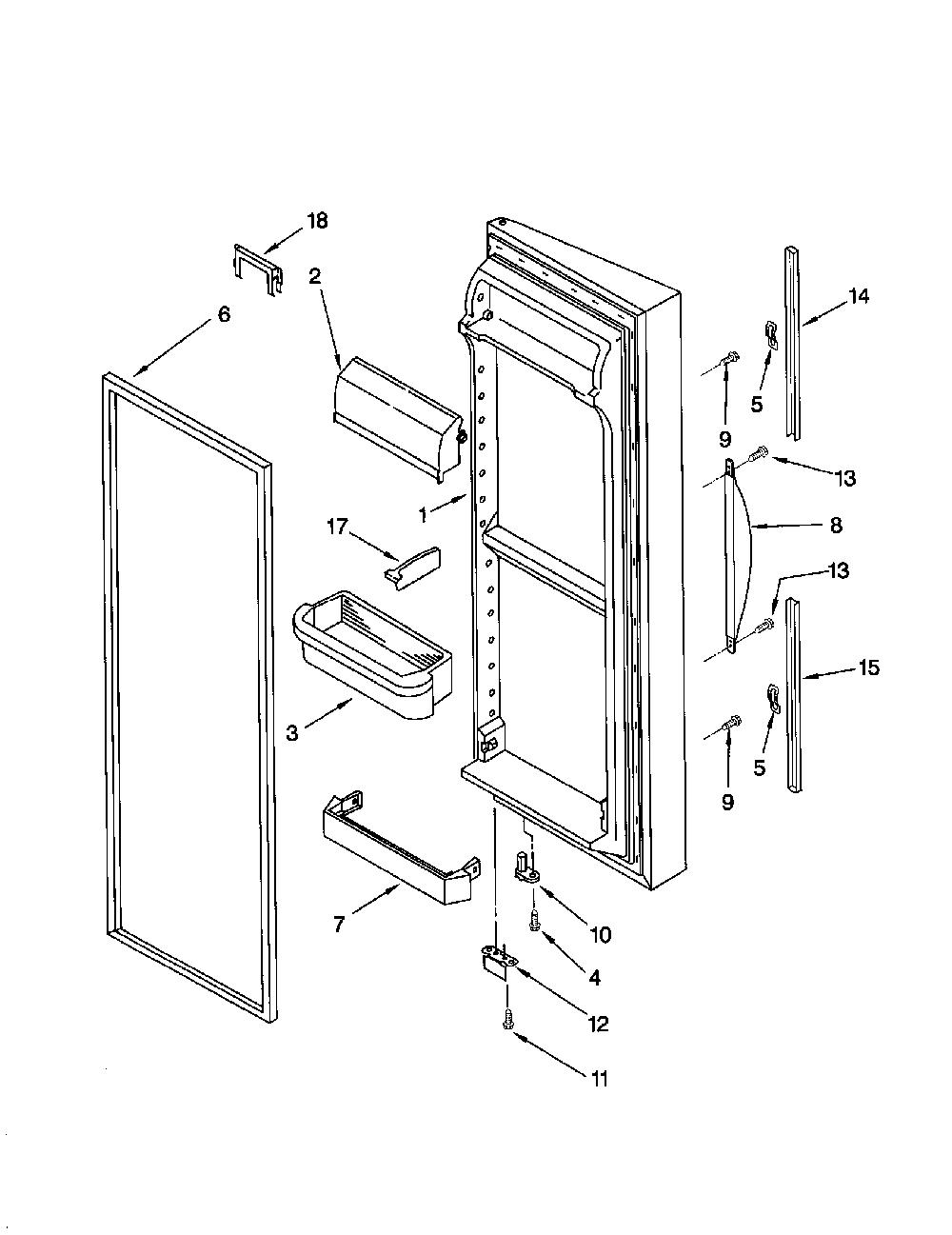 18
2
6
14
5
9
13
1
8
17
13
15
3
5
9
7
10
4
12
11