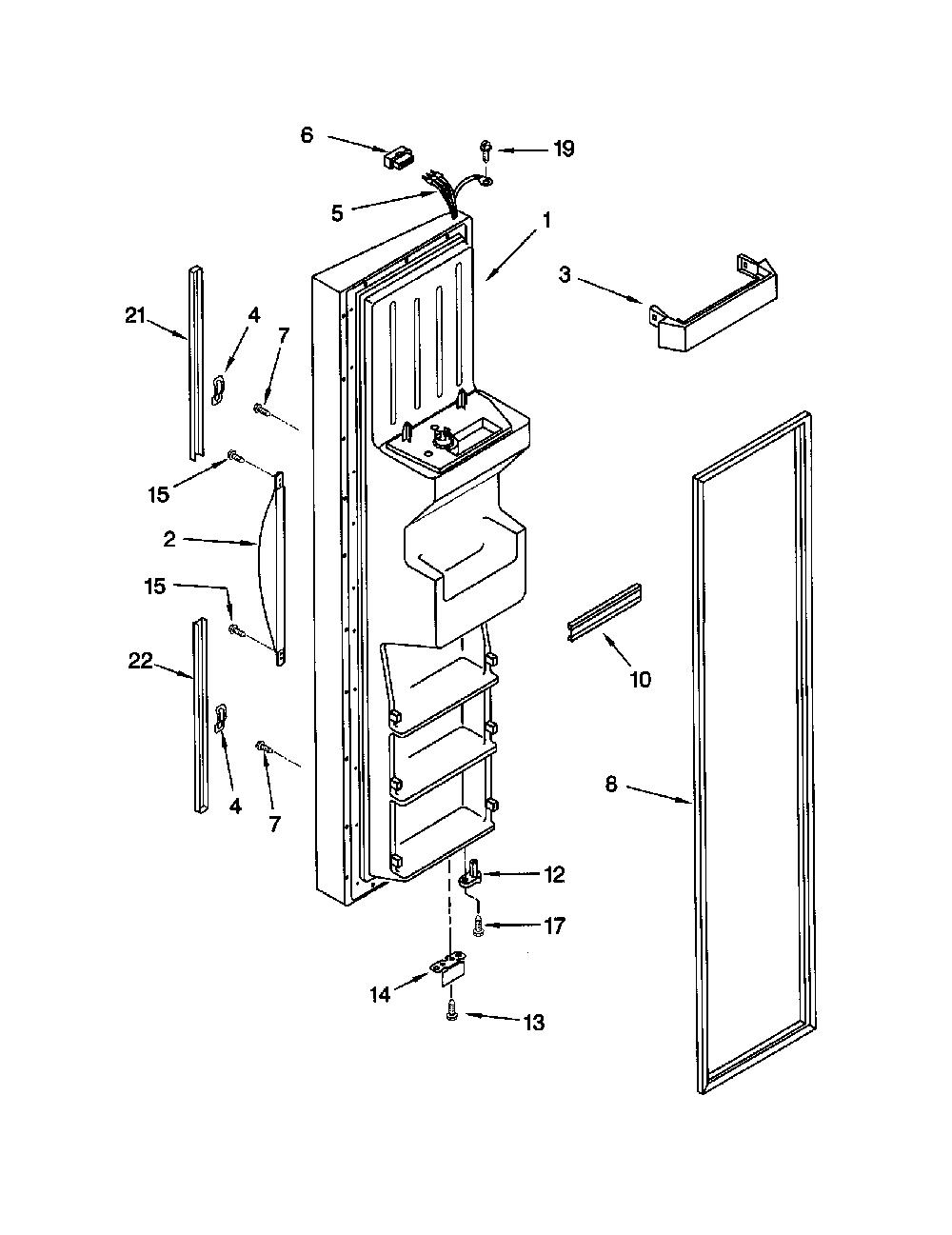 6
19
5
1
3
21
4
7
15
2
15
22
4
7
10
8
12
17
14
13