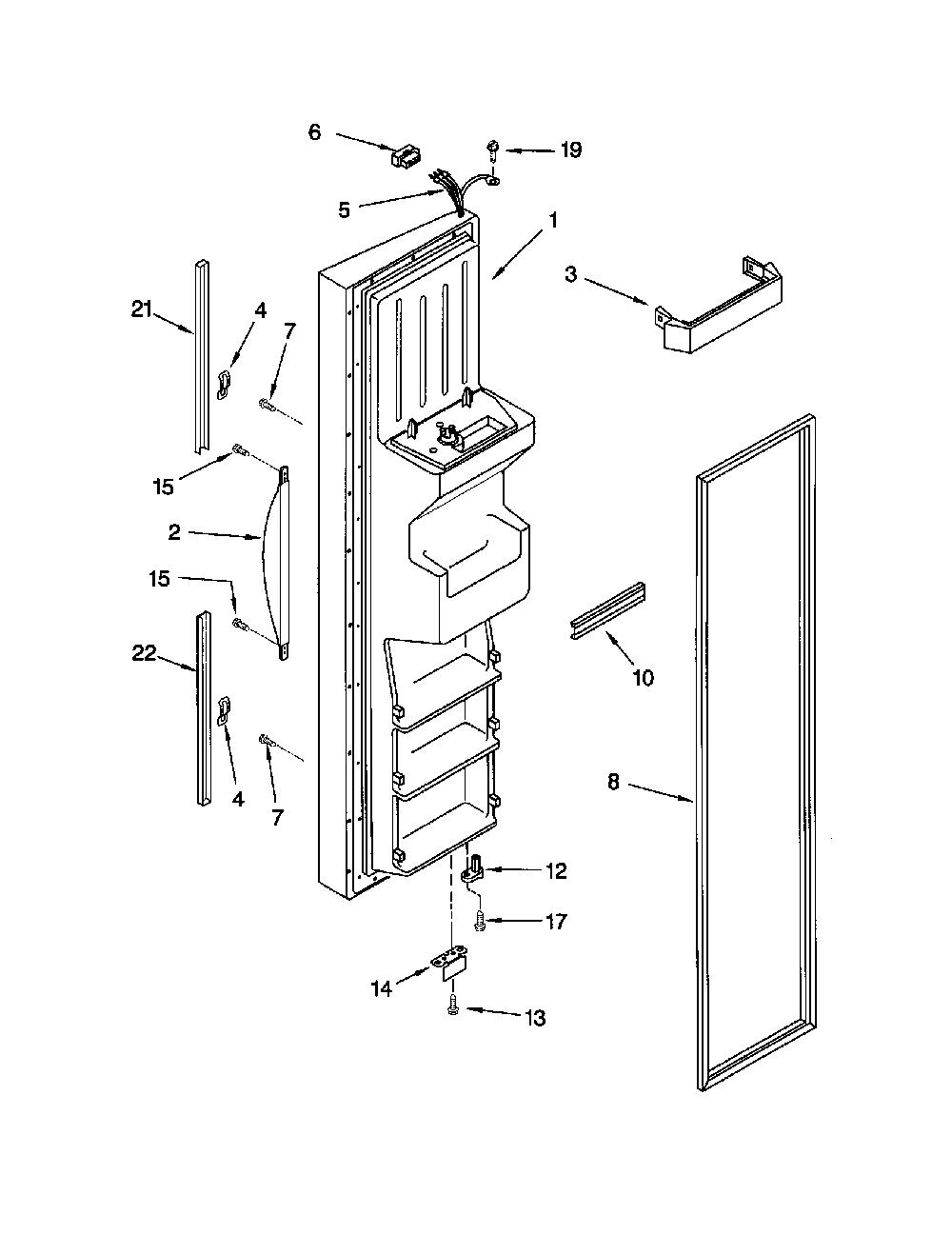 6
19
5
1
3
21
4
7
15
2
15
22
4
7
10
8
12
17
14
13