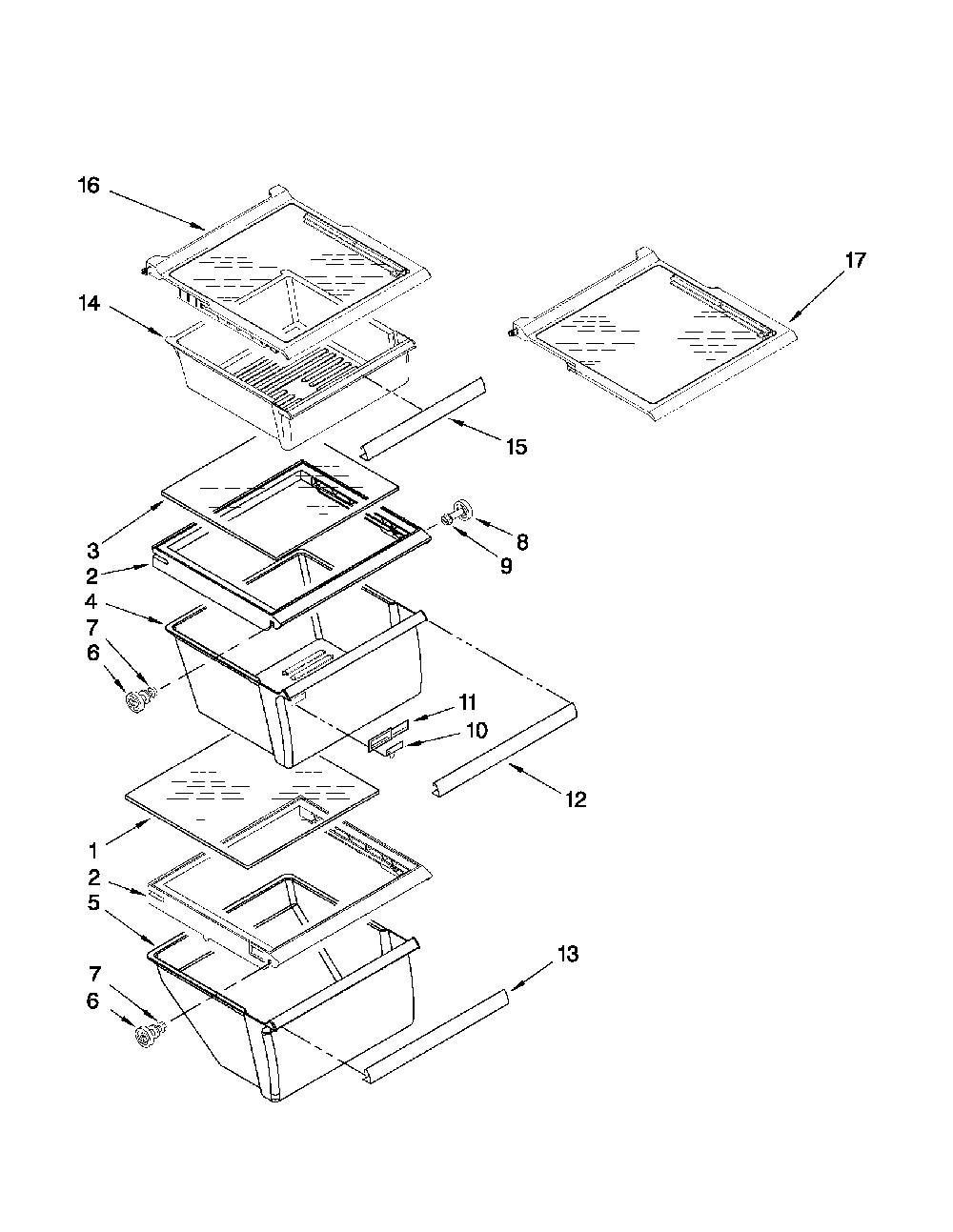 16
17
14
15
3
8
9
2
4
7
6
11
10
12
1
2
5
13
7
6