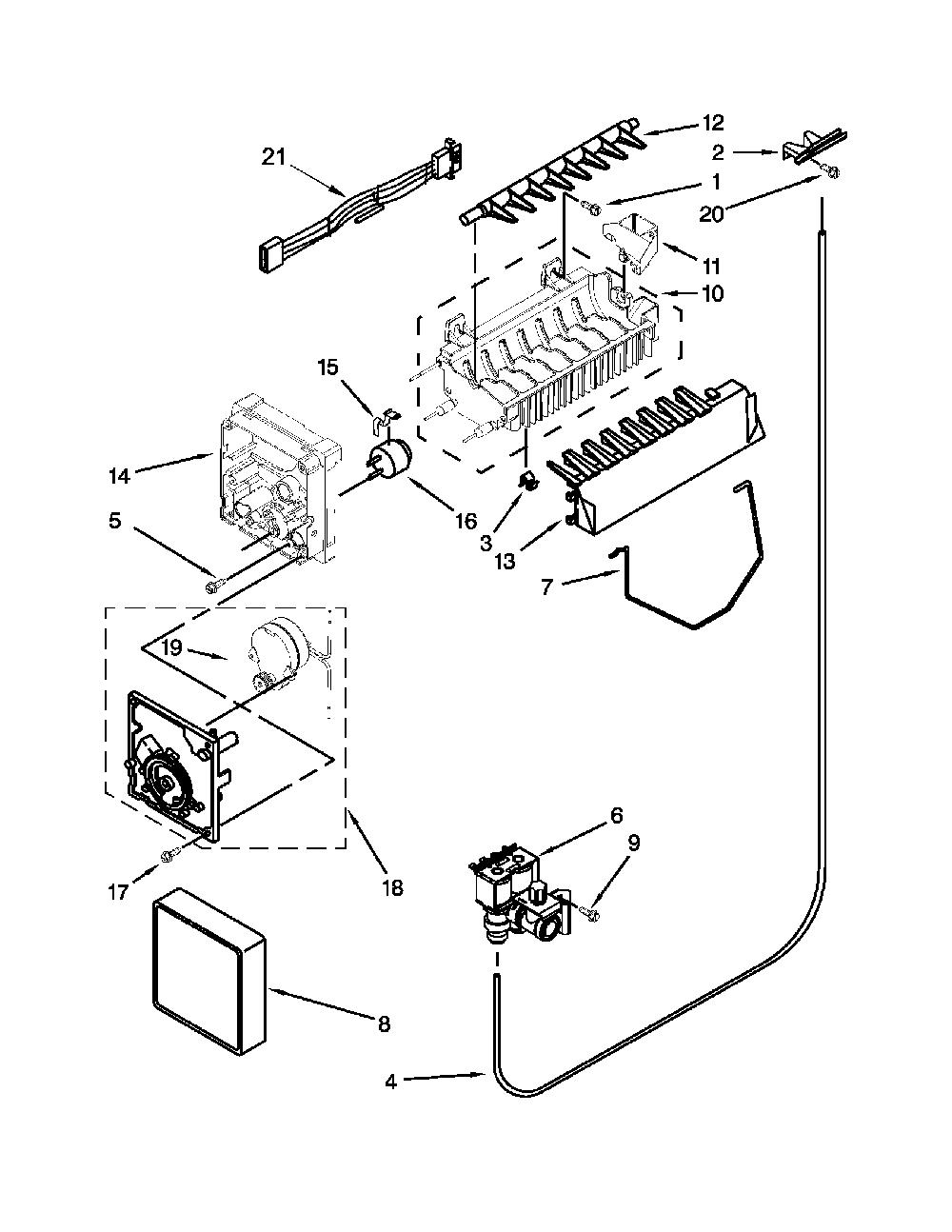 21
12
2
1
20
11
10
15
14
16
5
3
13
7
19
6
9
17
18
8
4