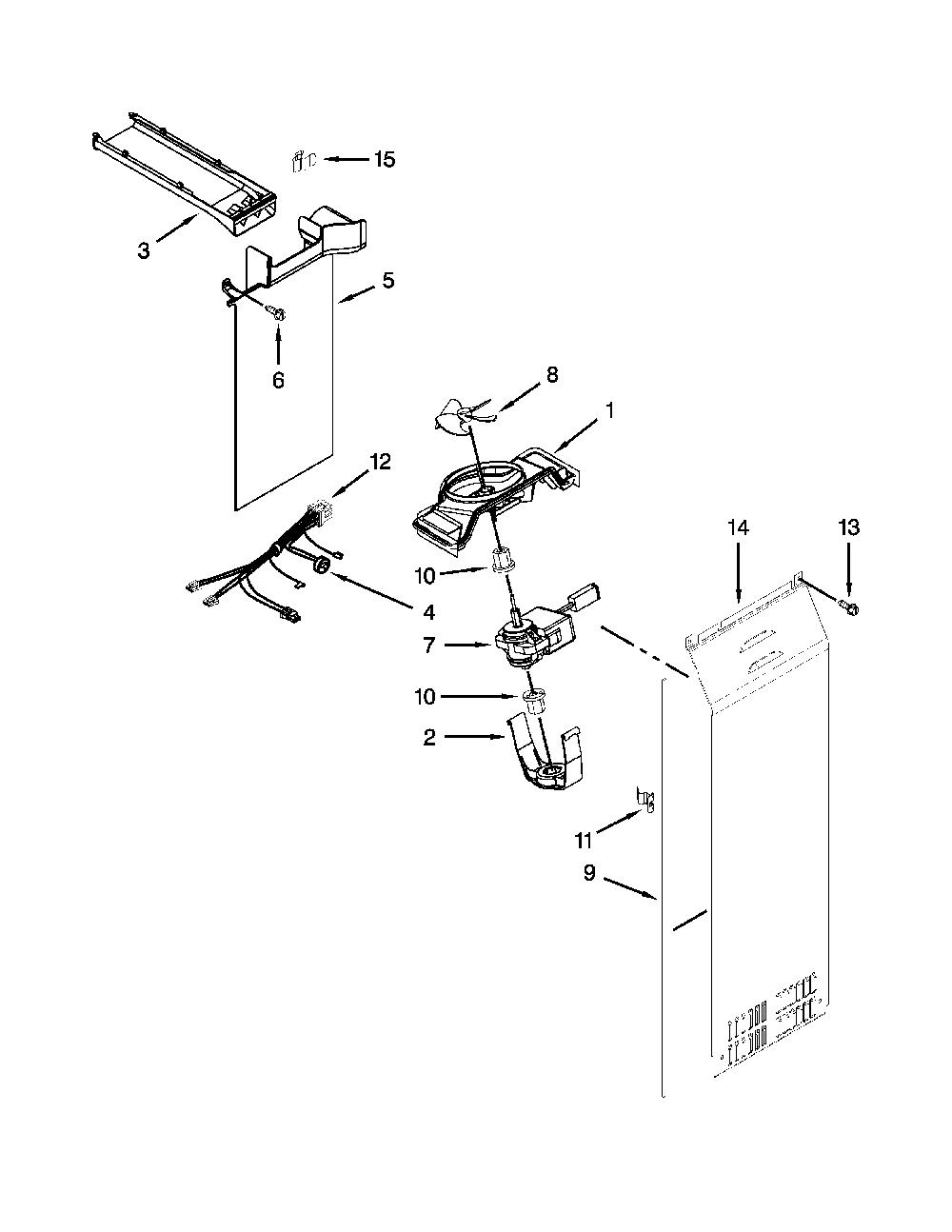 15
3
5
6
8
1
12
14
13
10
4
7
10
2
11
9