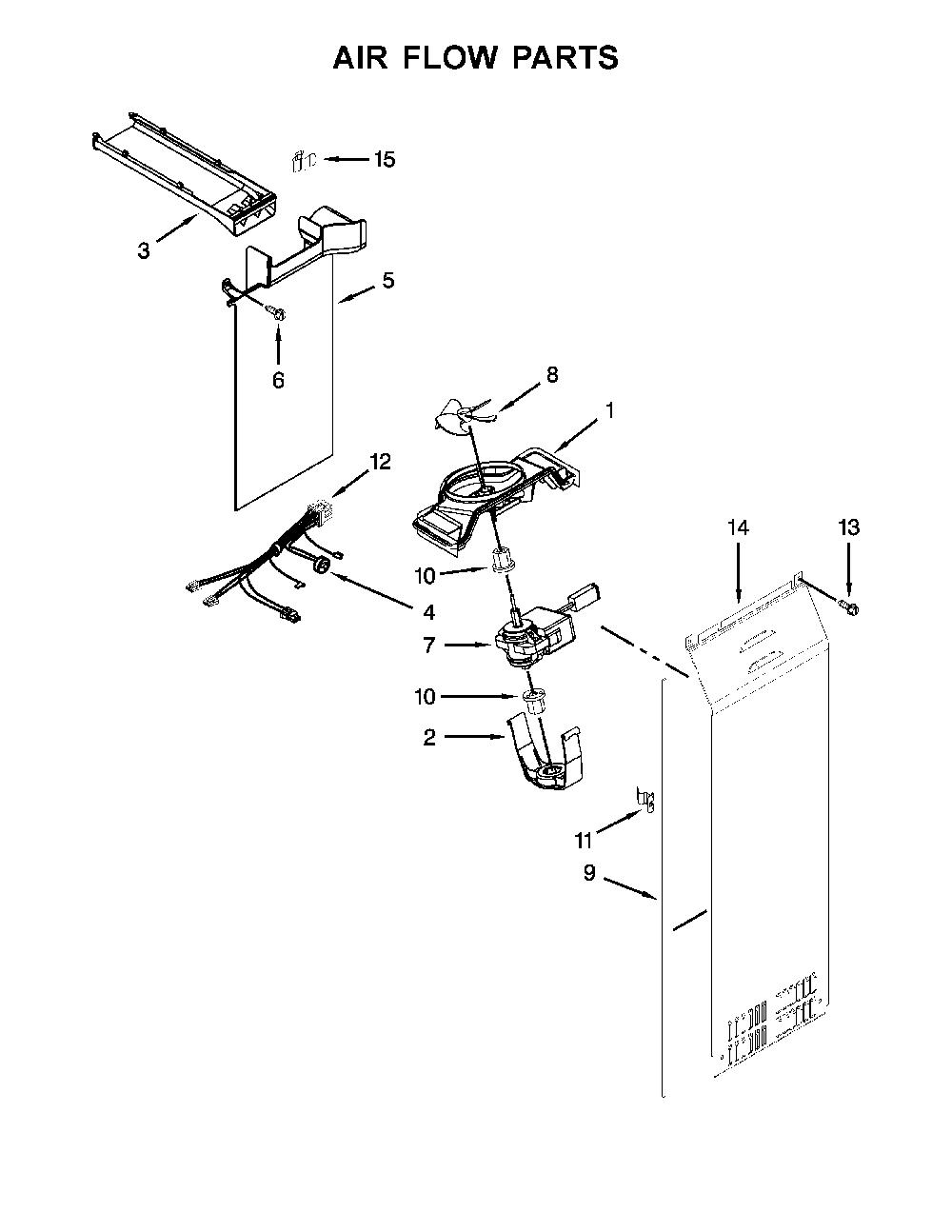 AIR FLOW PARTS

15
3
5
6
8
1
12
14
13
10
4
7
10
2
11
9