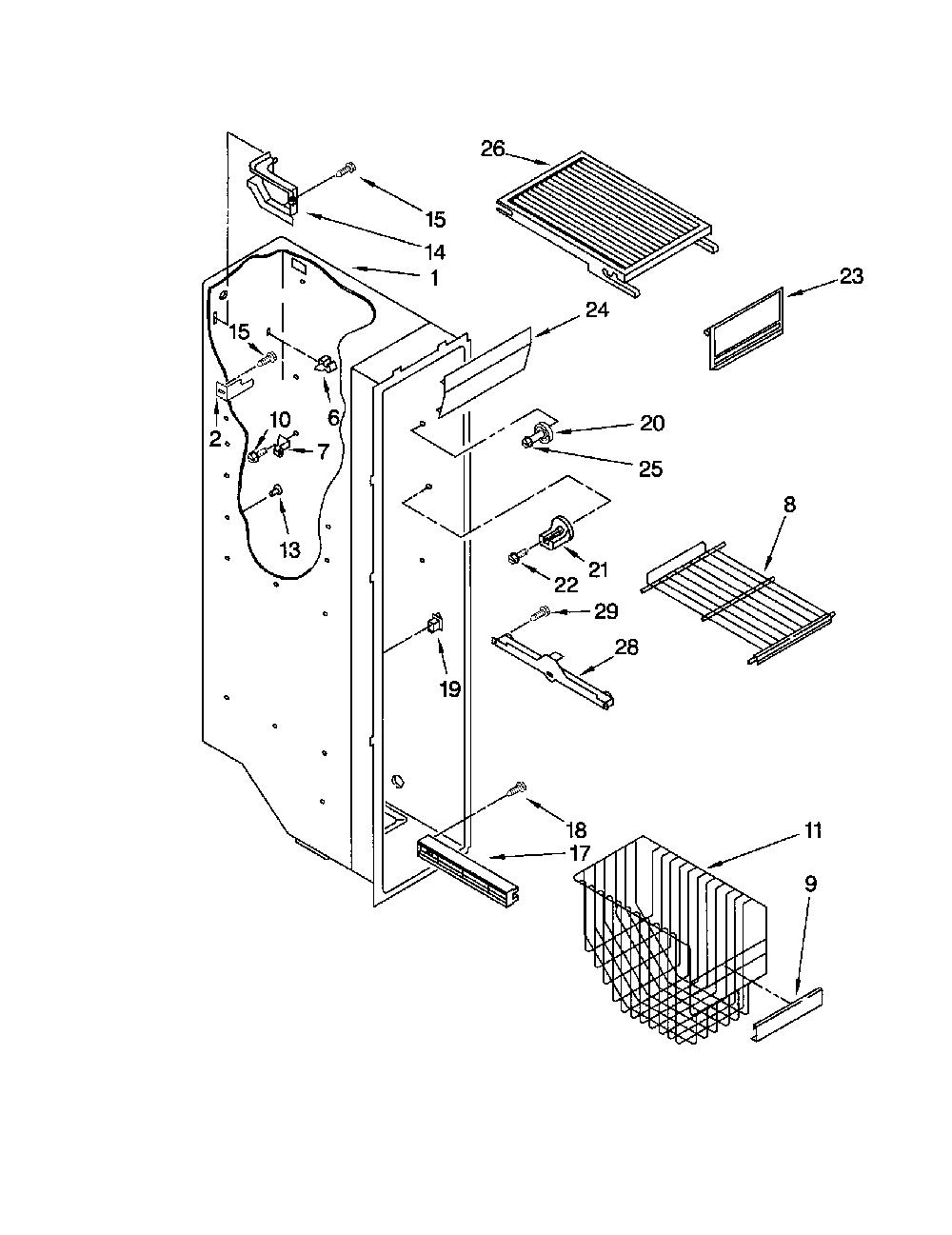 26
15
14
1
23
24
15
6
2
10
7
20
25
13
8
21
22
29
28
19
18
17
11
9