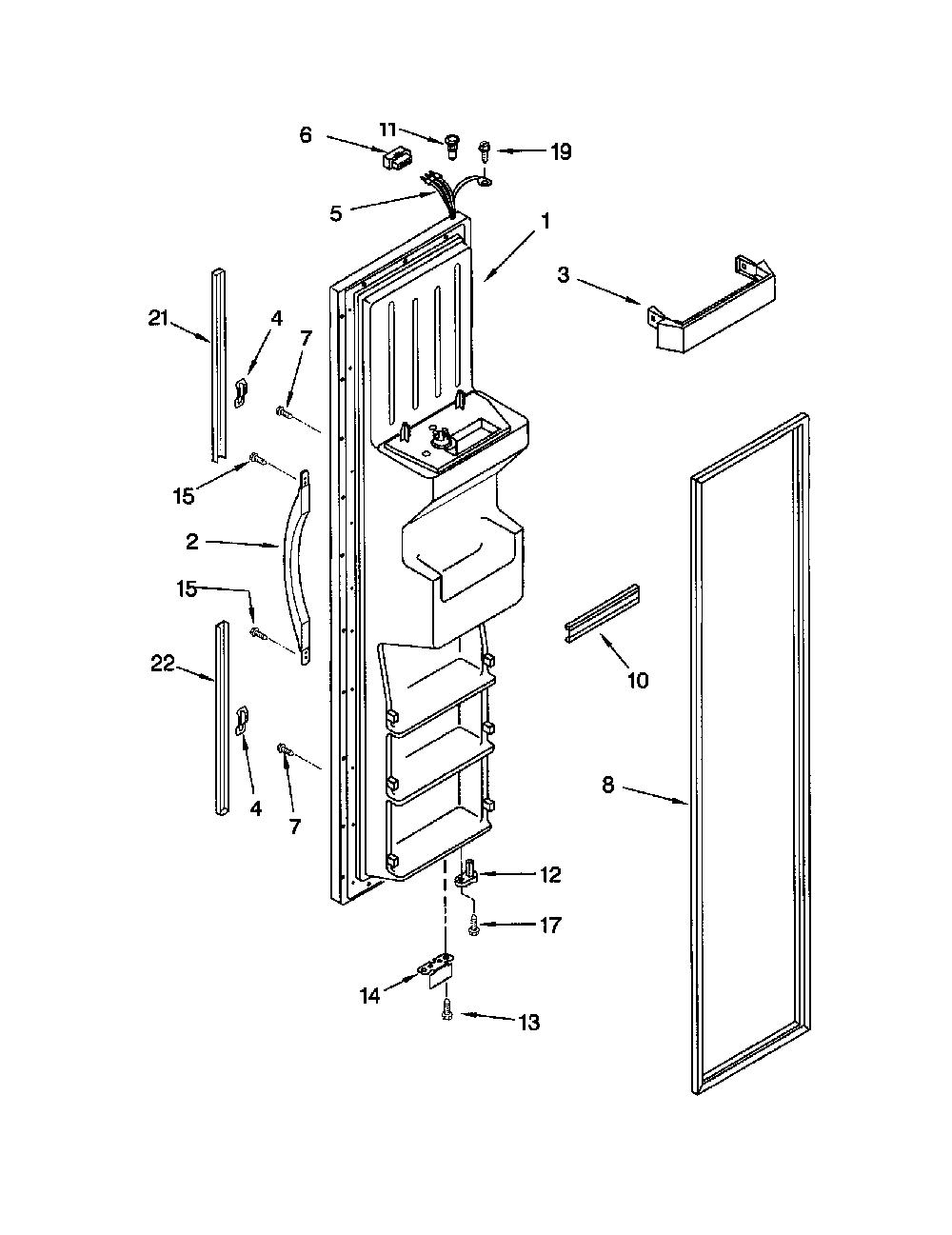 6
11
19
5
1
3
21
4
7
15
2
15
22
4
7
10
8
12
17
14
13