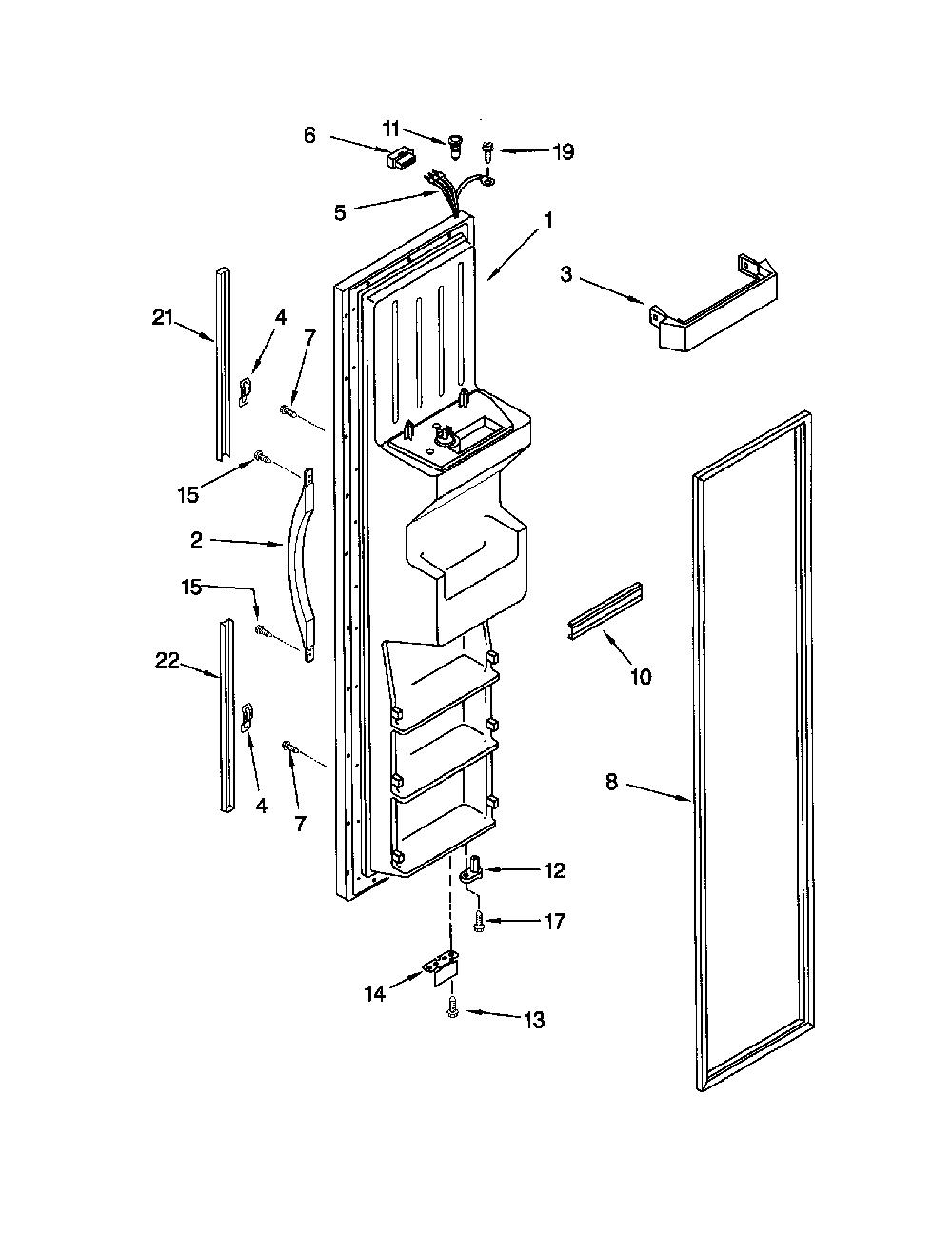 6
11
19
5
1
3
21
4
7
15
2
15
22
4
7
10
8
12
17
14
13