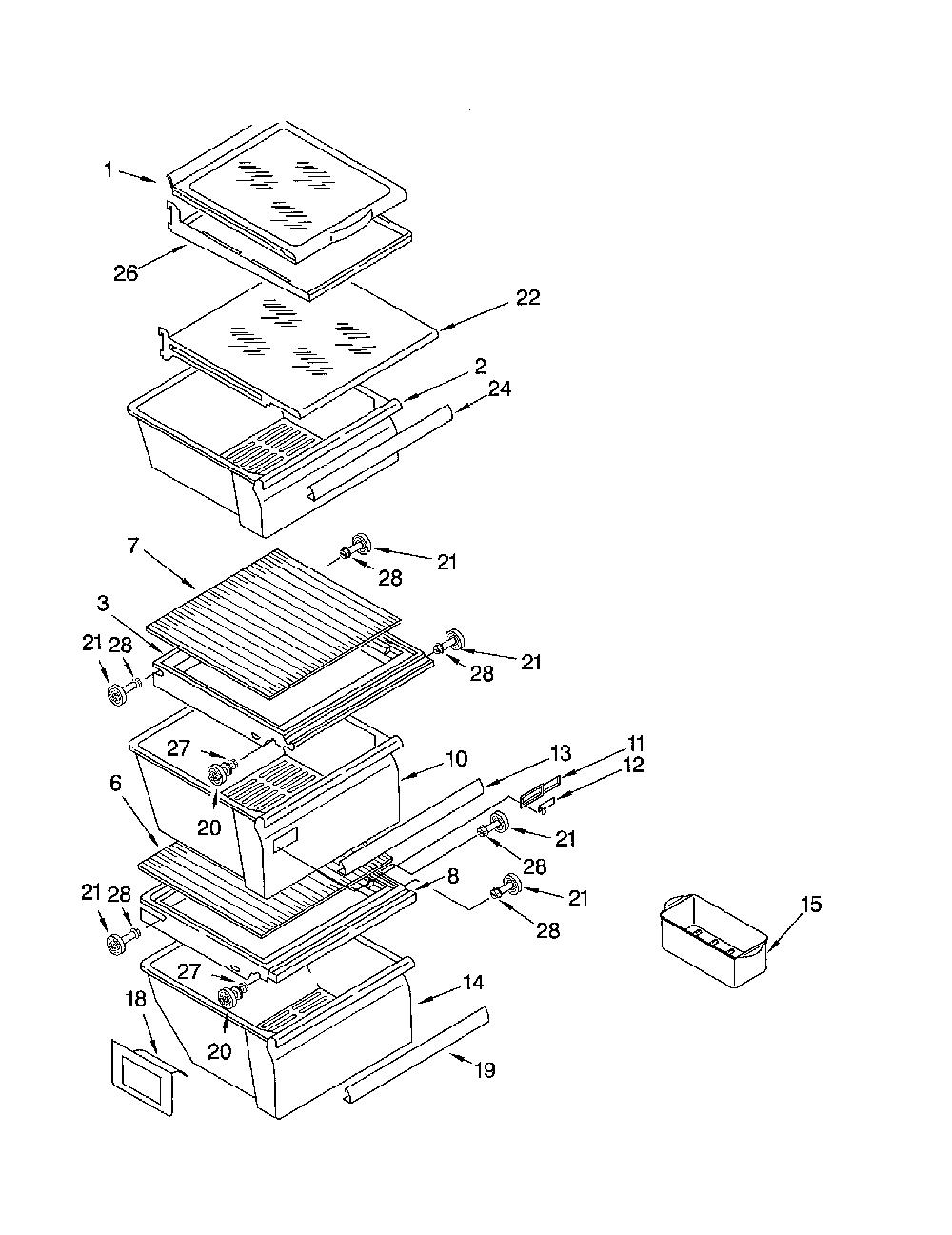 1
26
22
2
24
7
21
28
3
21
28
21
28
27
10
13
11
12
6
20
21
28
8
21
28
21
28
15
27
14
18
20
19