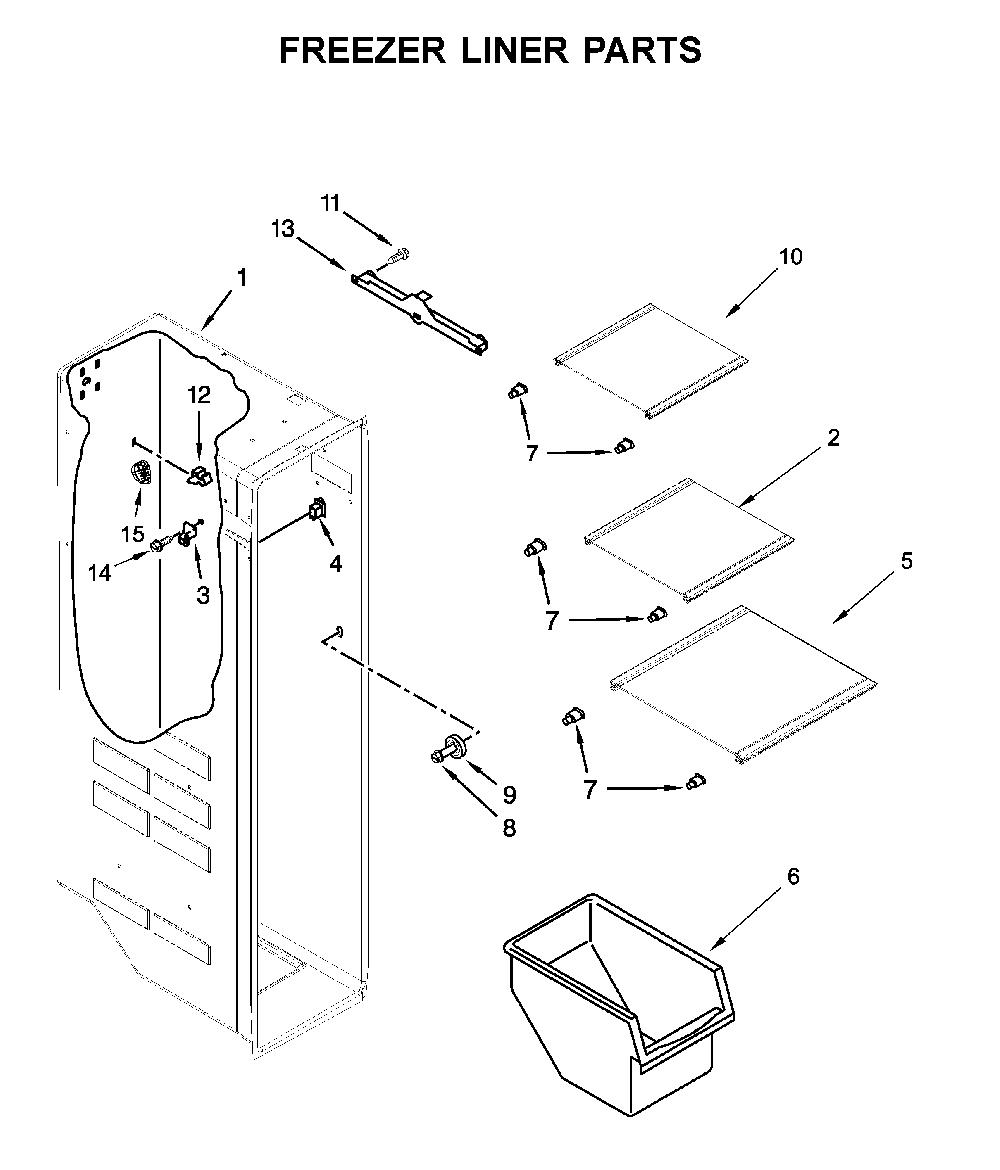 FREEZER LINER PARTS

11
13
10
1
12
7
2
15
14
3
4
7
5
7
9
8
6