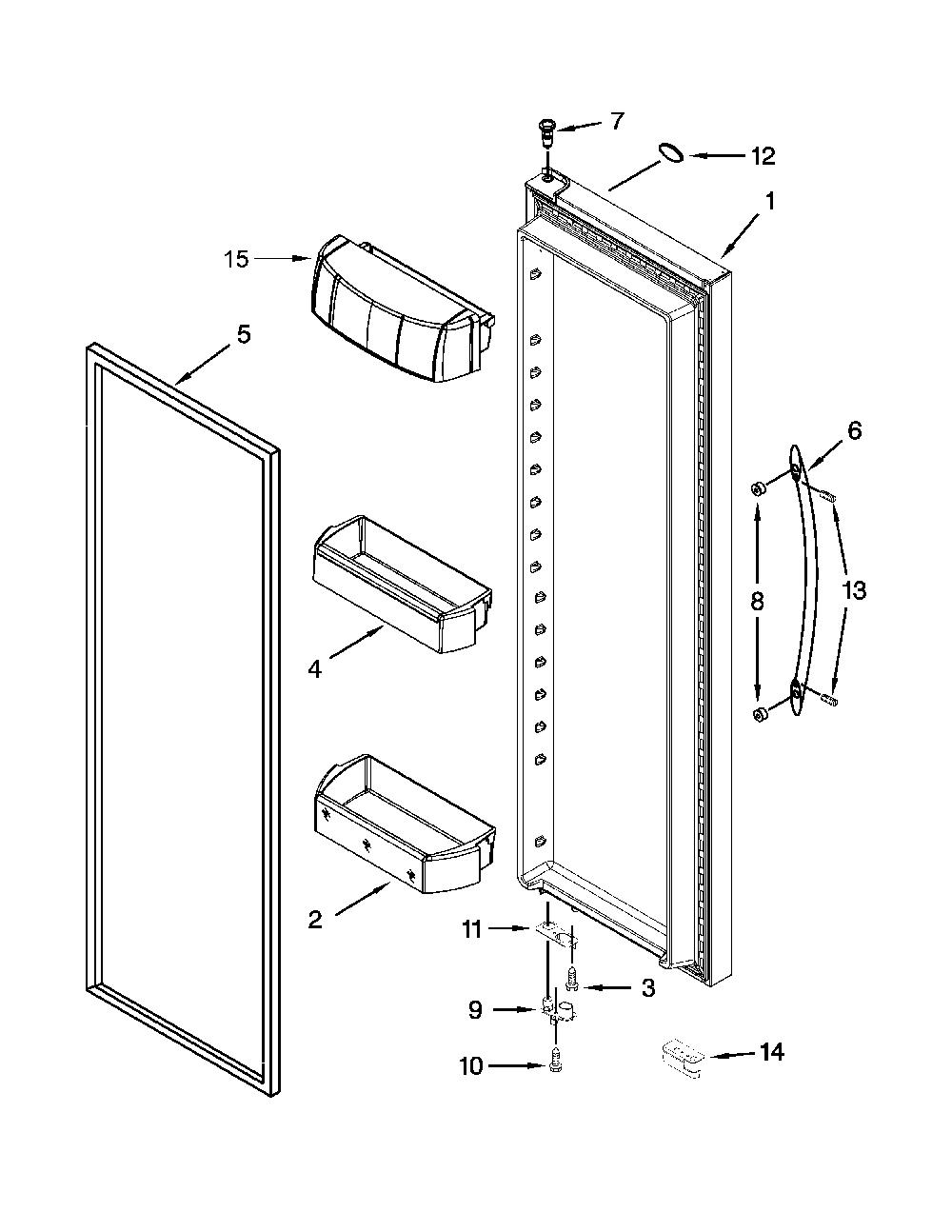 7
12
1
15
5
6
8
13
4
2
11
3
9
10
14