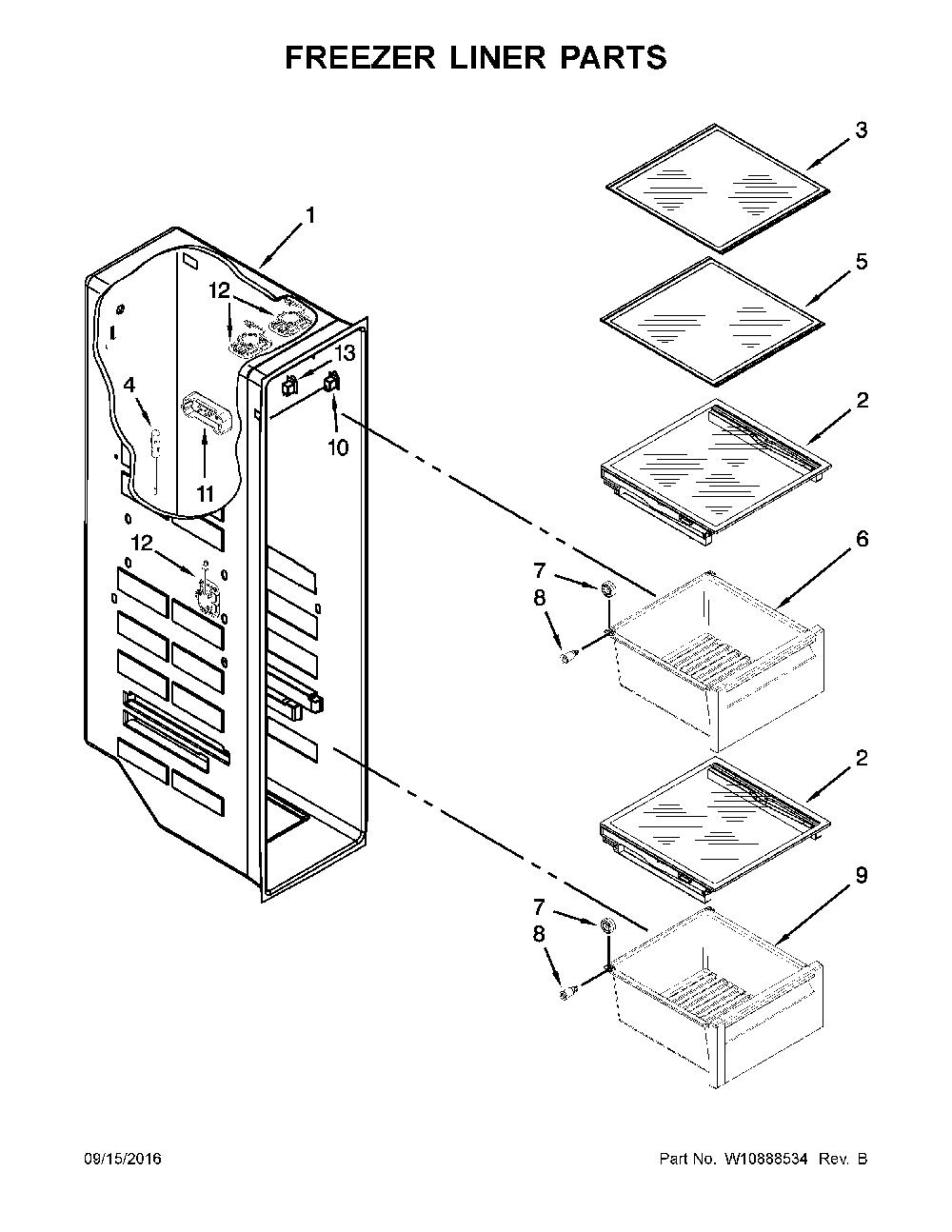 FREEZER LINER PARTS

1
12
13
4
10
11
12
3
5
2
6
7
8
2
9
7
8

09/15/2016

Part No. W10888534 Rev. B