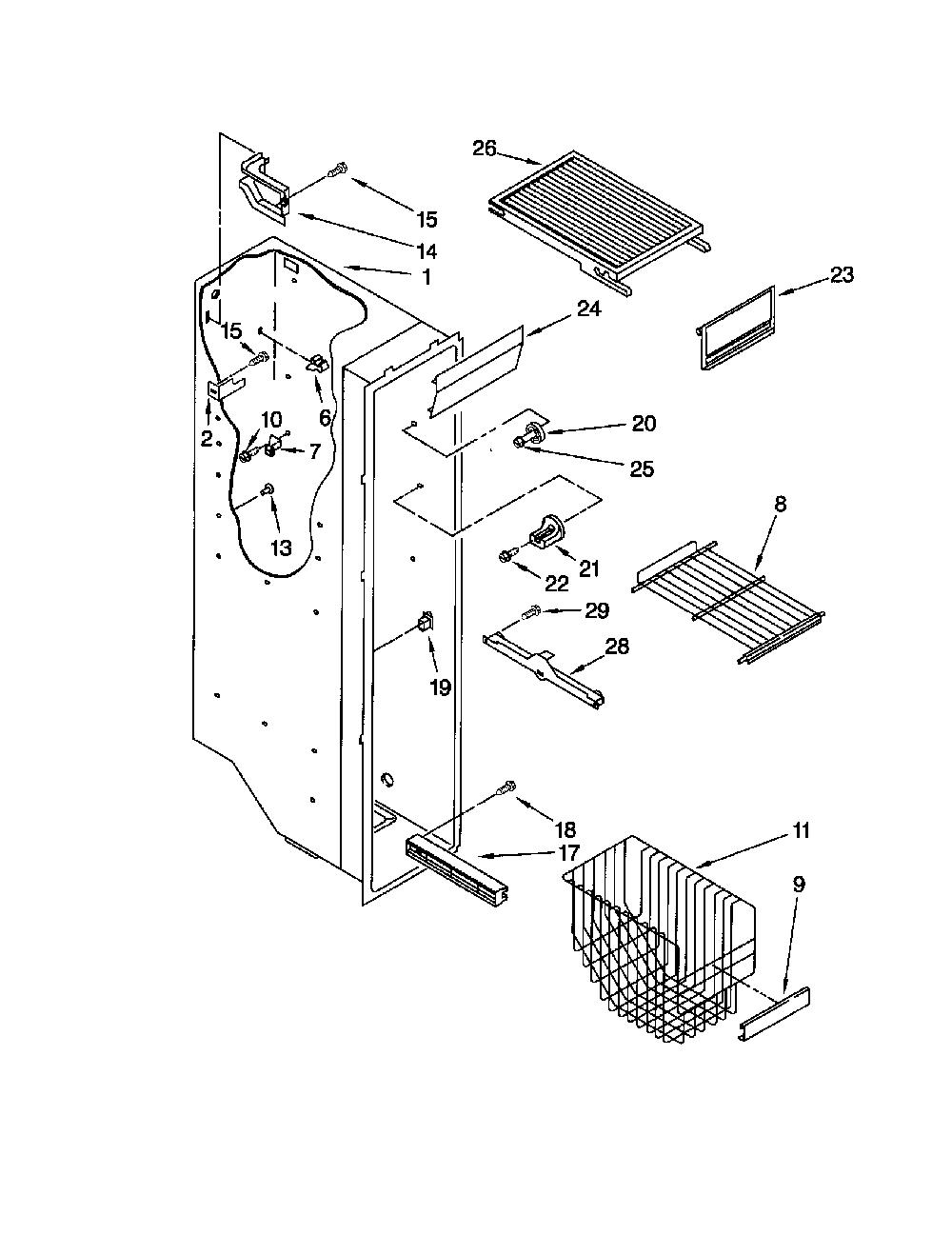 26
15
14
1
23
24
15
6
2
10
7
20
25
13
8
21
22
29
28
19
18
17
11
9