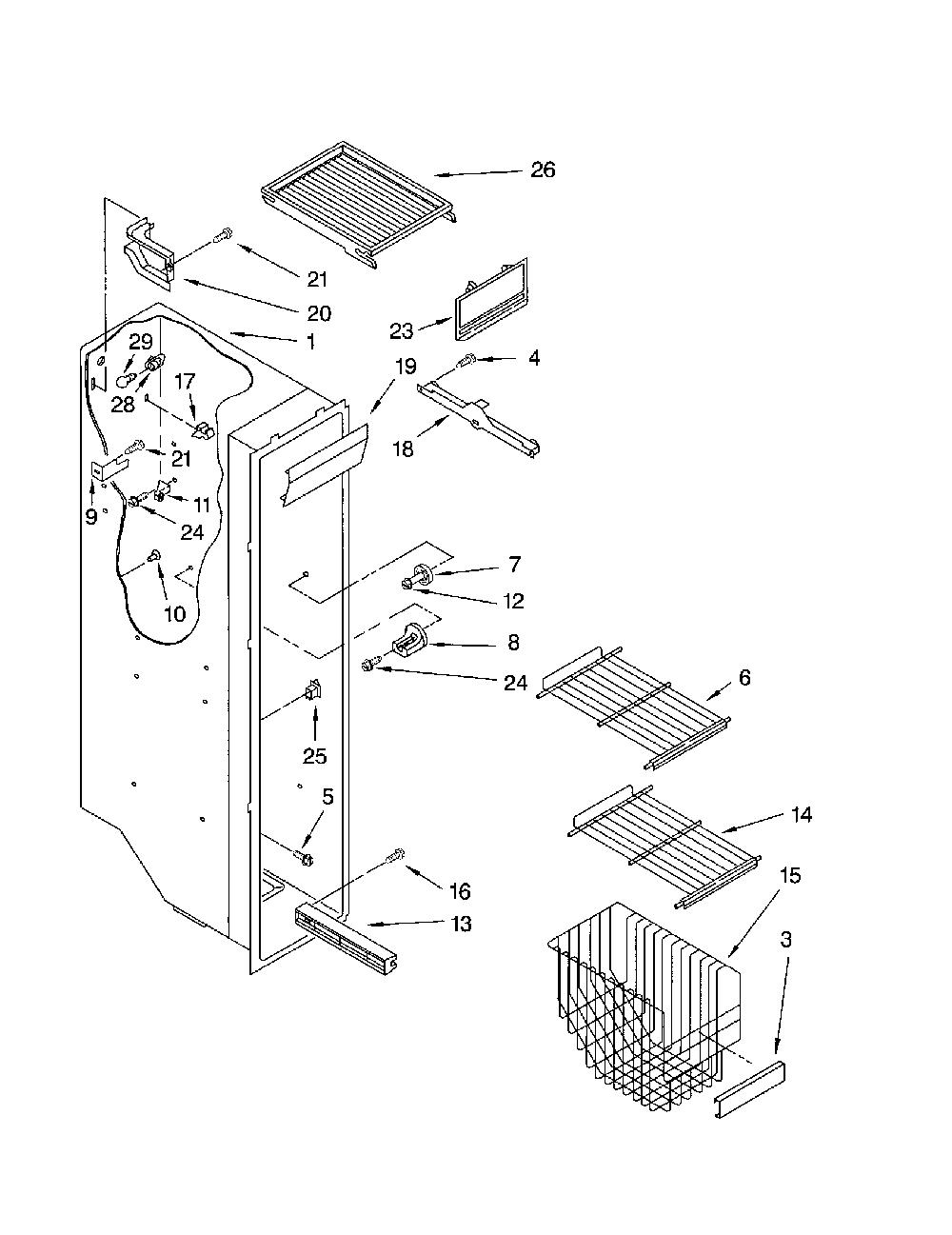 26
21
20
1
23
4
29
28
17
19
18
21
9
11
24
10
7
12
8
24
6
25
5
14
16
13
15
3