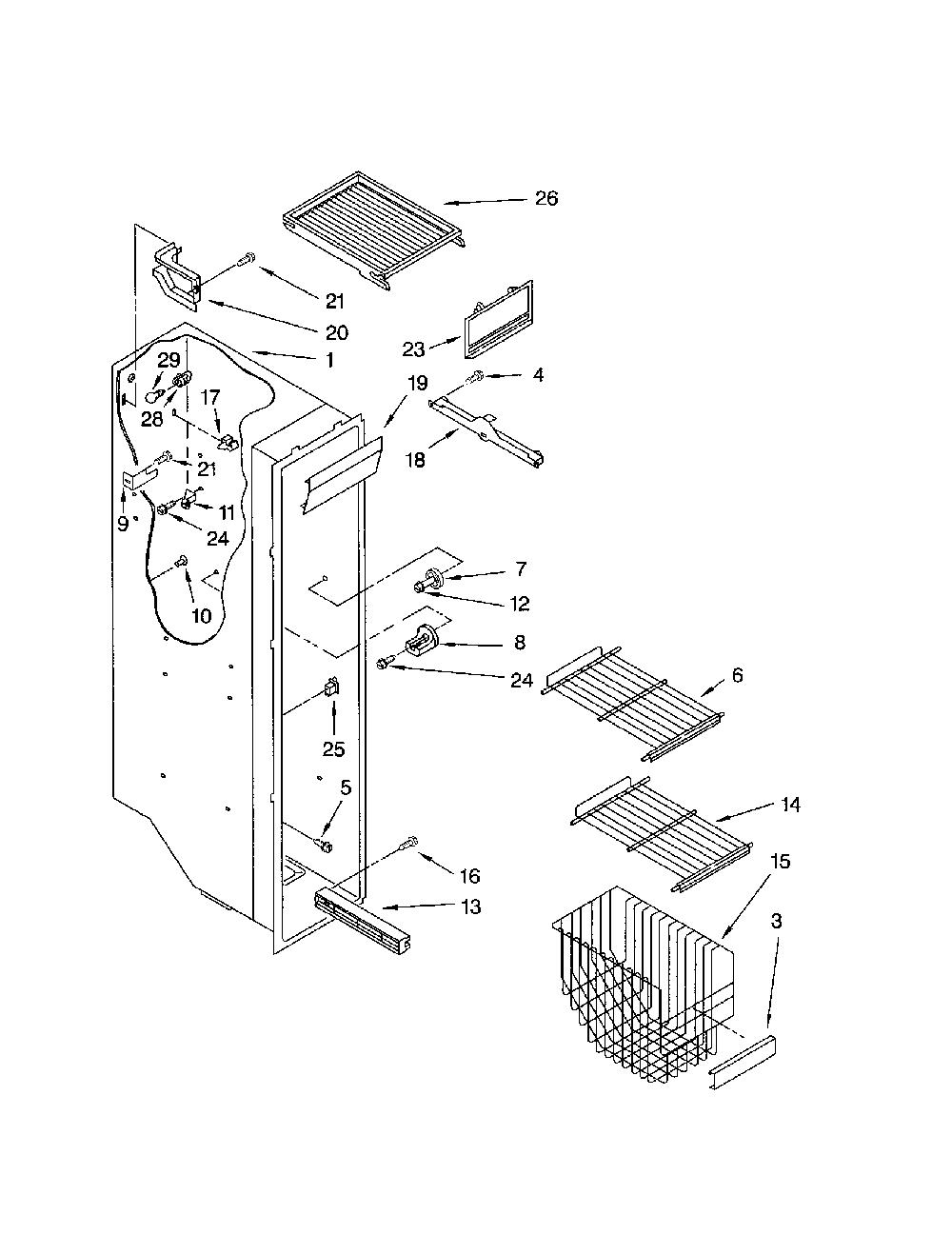 26
21
20
1
23
4
29
28
17
19
18
21
9
11
24
10
7
12
8
24
6
25
5
14
16
13
15
3