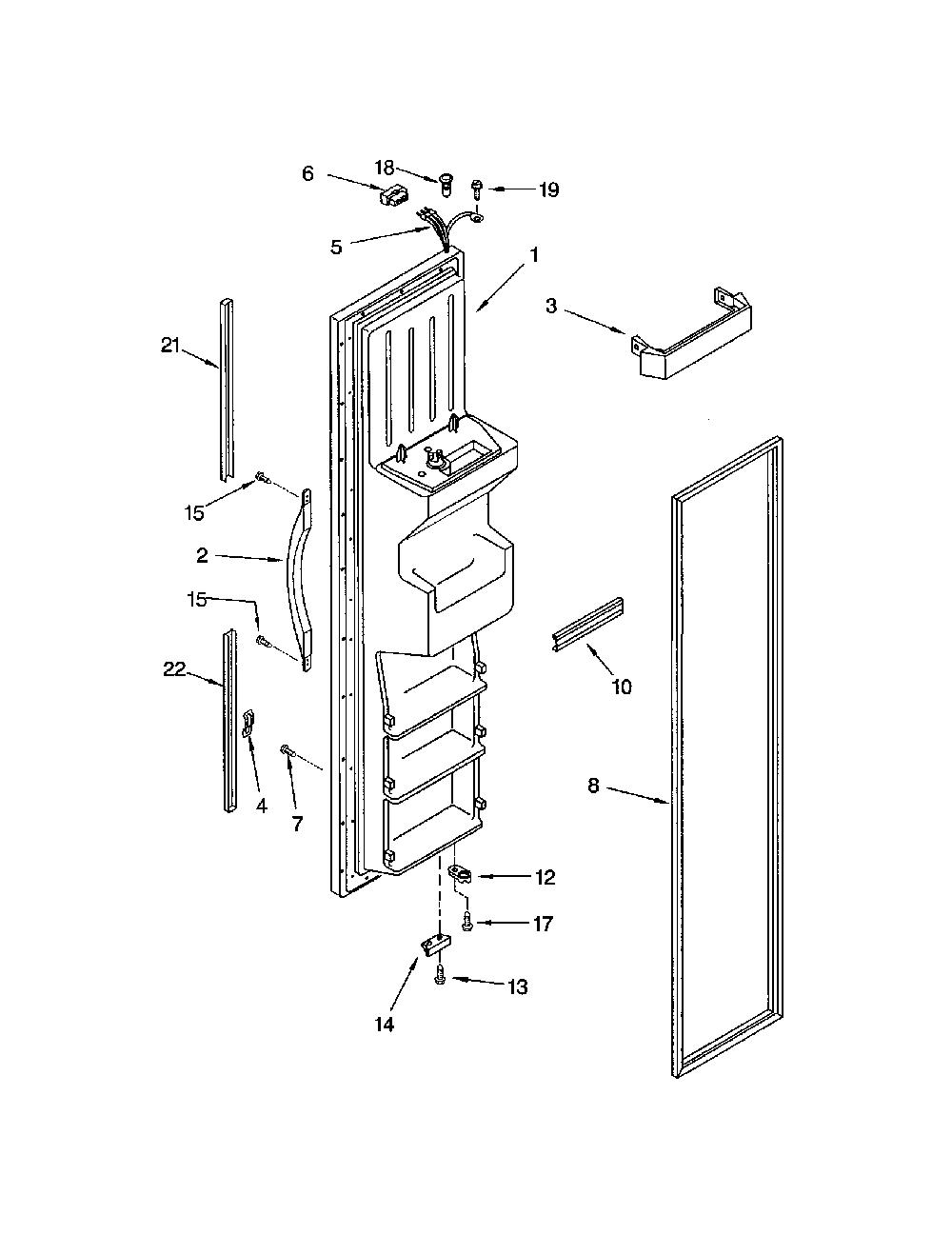 6
18
19
5
1
3
21
15
2
15
22
4
7
10
8
12
17
14
13