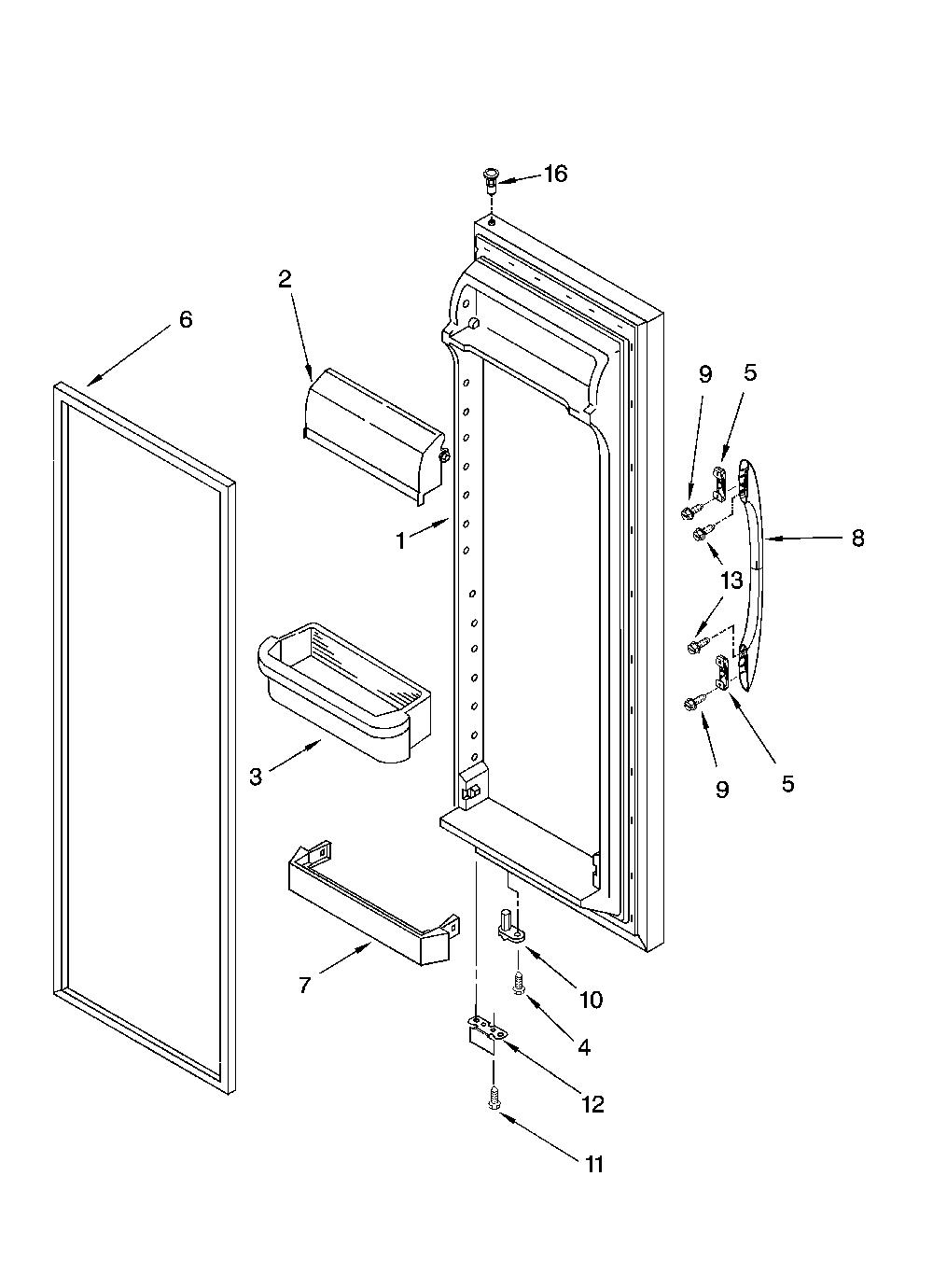 16
2
6
9
5
1
8
13
3
9
5
7
10
4
12
11