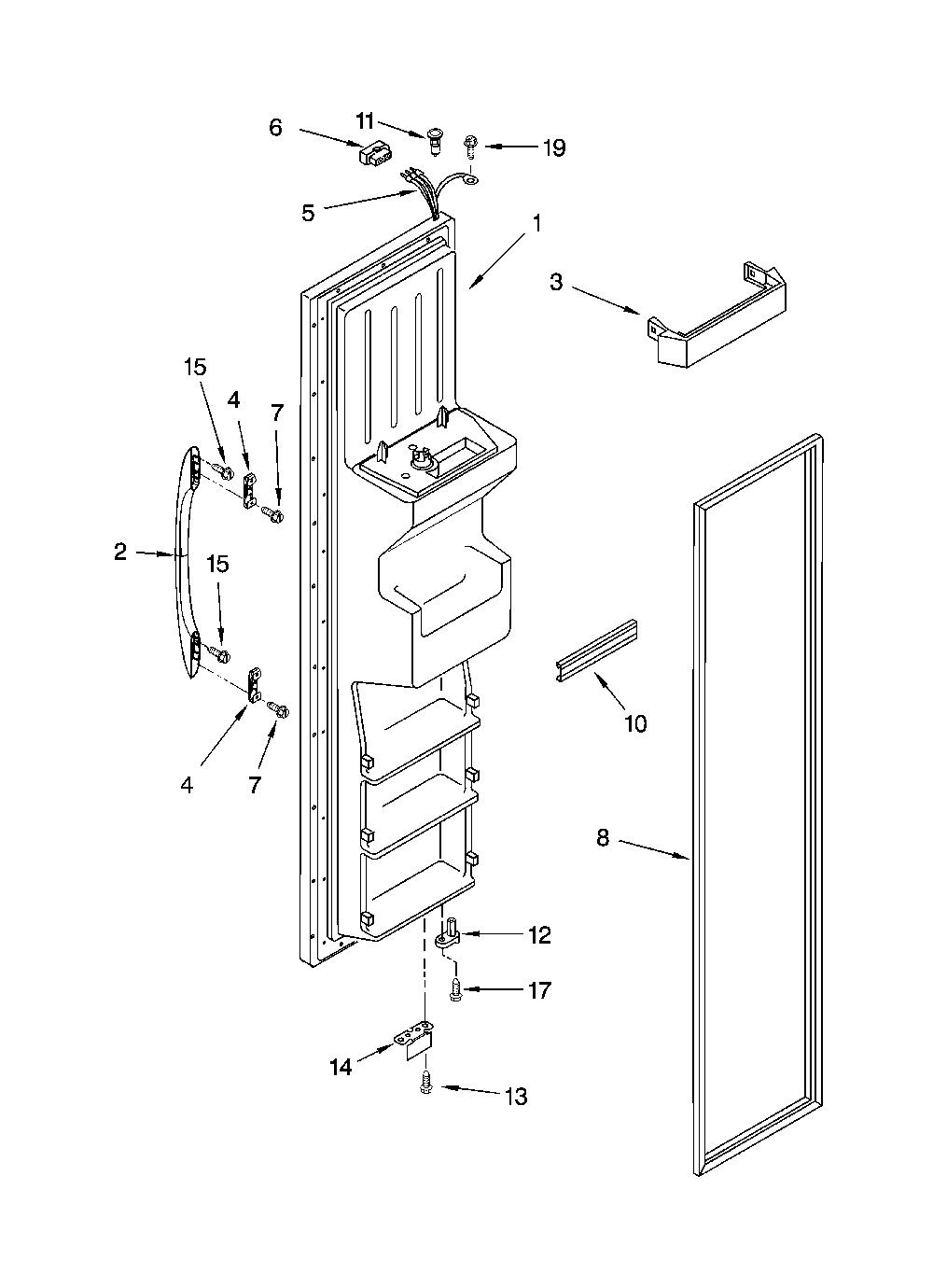 6
11
19
5
1
3
15
4
7
2
15
4
7
10
8
12
17
14
13