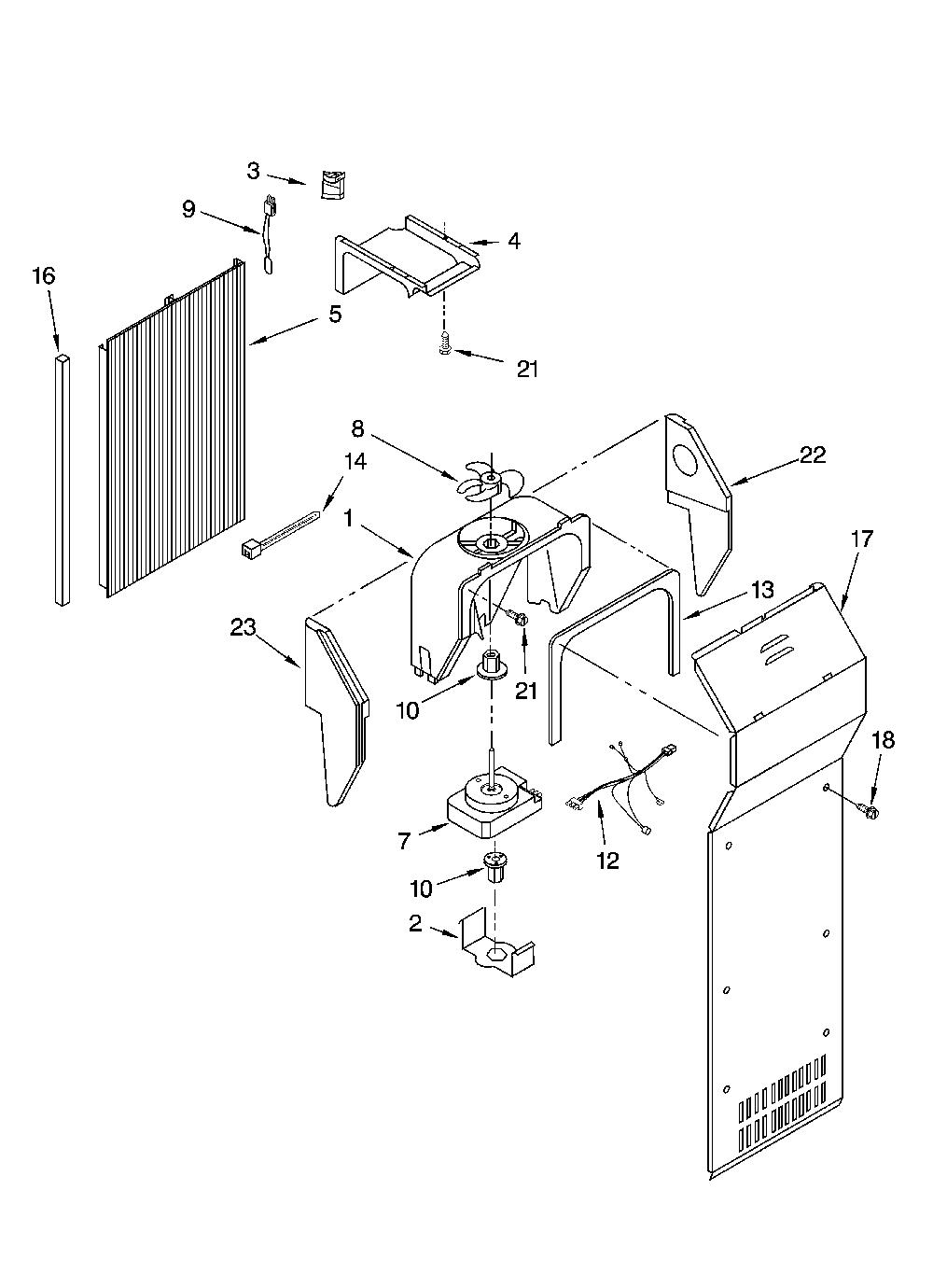 3
9
4
16
5
21
8
22
14
1
17
13
23
21
10
18
7
12
10
2