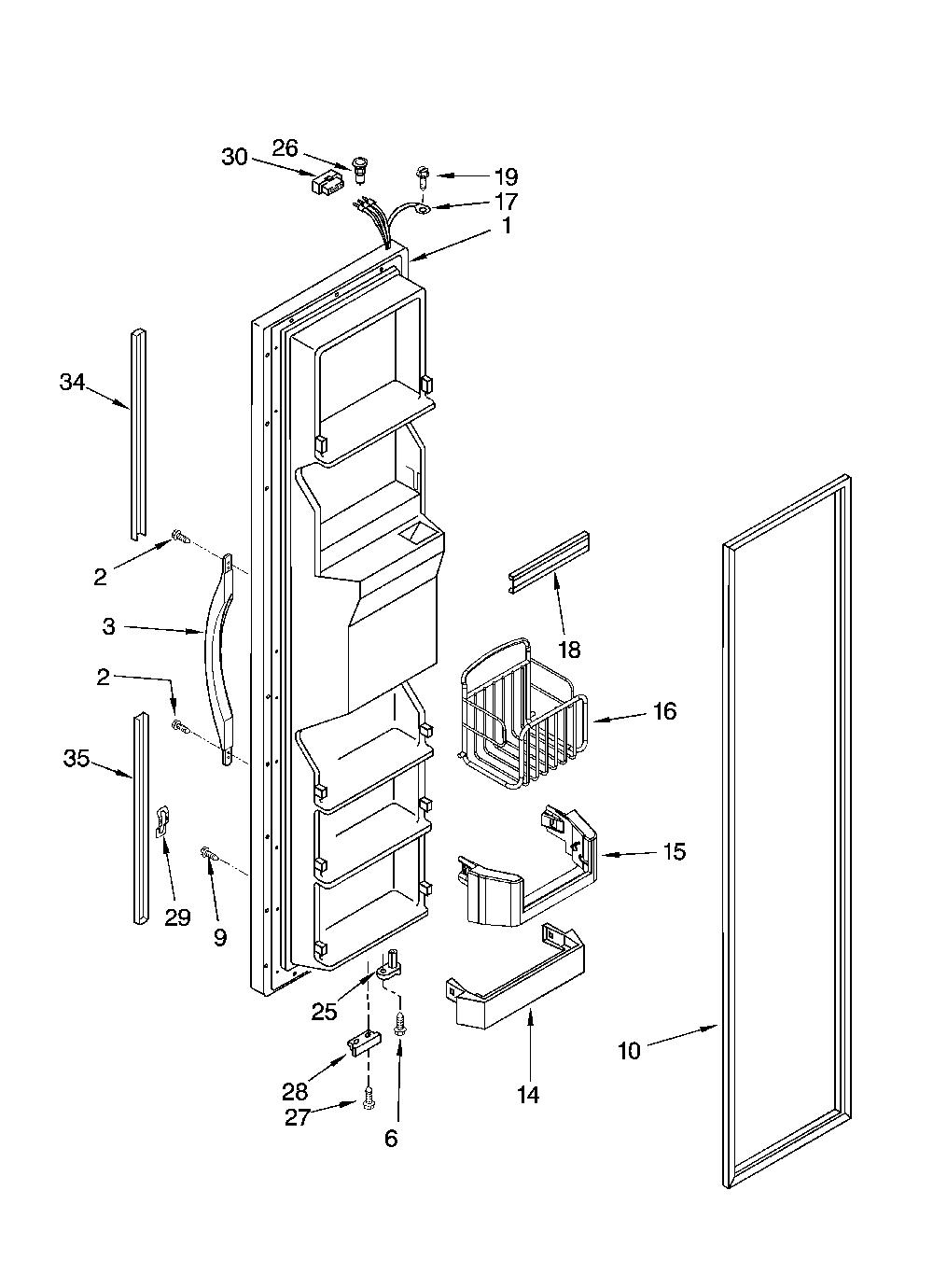 30
26
19
17
1
34
2
3
2
35
29
9
18
16
15
25
28
27
6
14
10