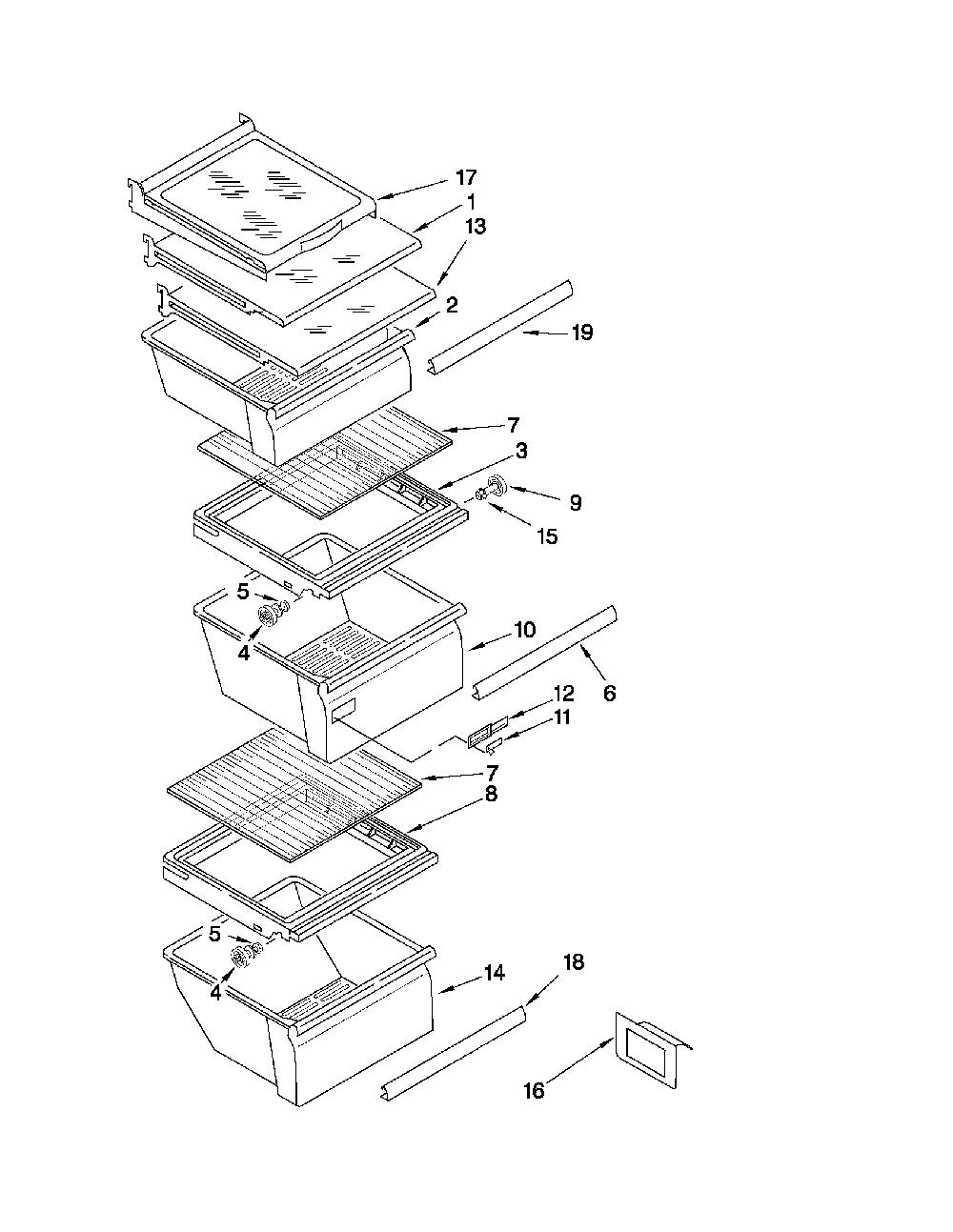 17
1
13
2
19
7
3
9
15
5
4
10
6
12
11
7
8
5
4
14
18
16