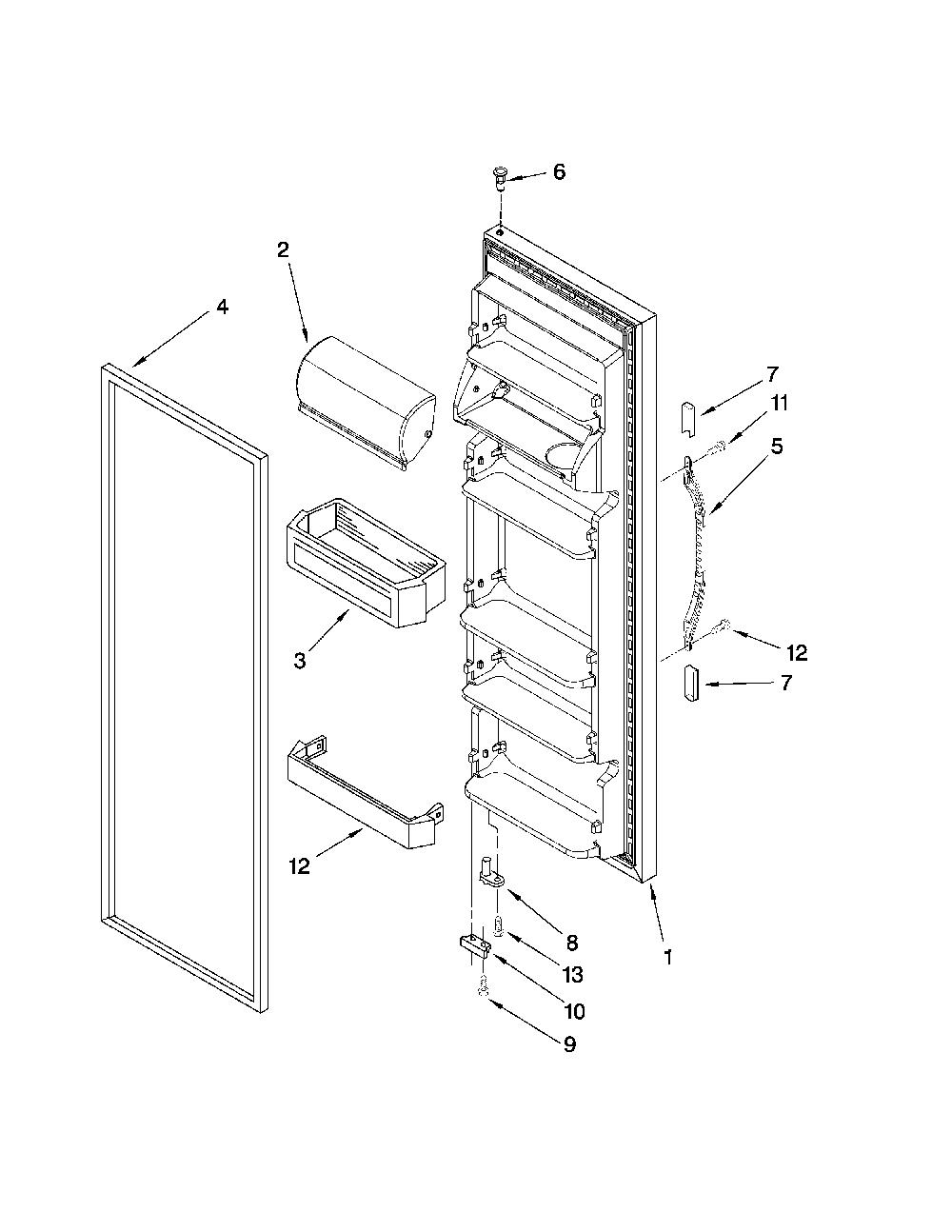 6
2
4
7
11
5
3
12
7
12
8
1
13
10
9